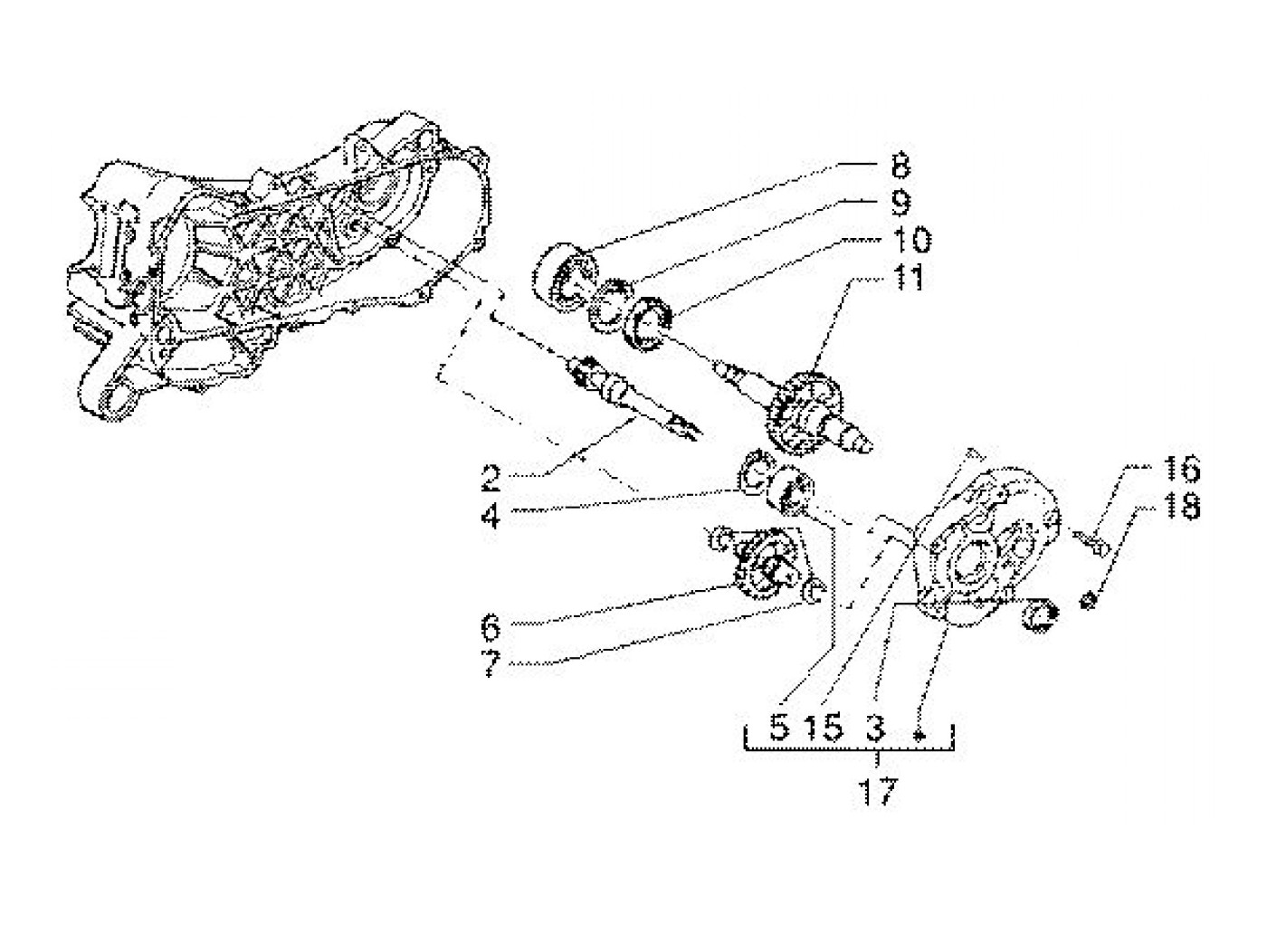 8
9
10
11
2
4
16
18
6
7
5 15 3 *
17