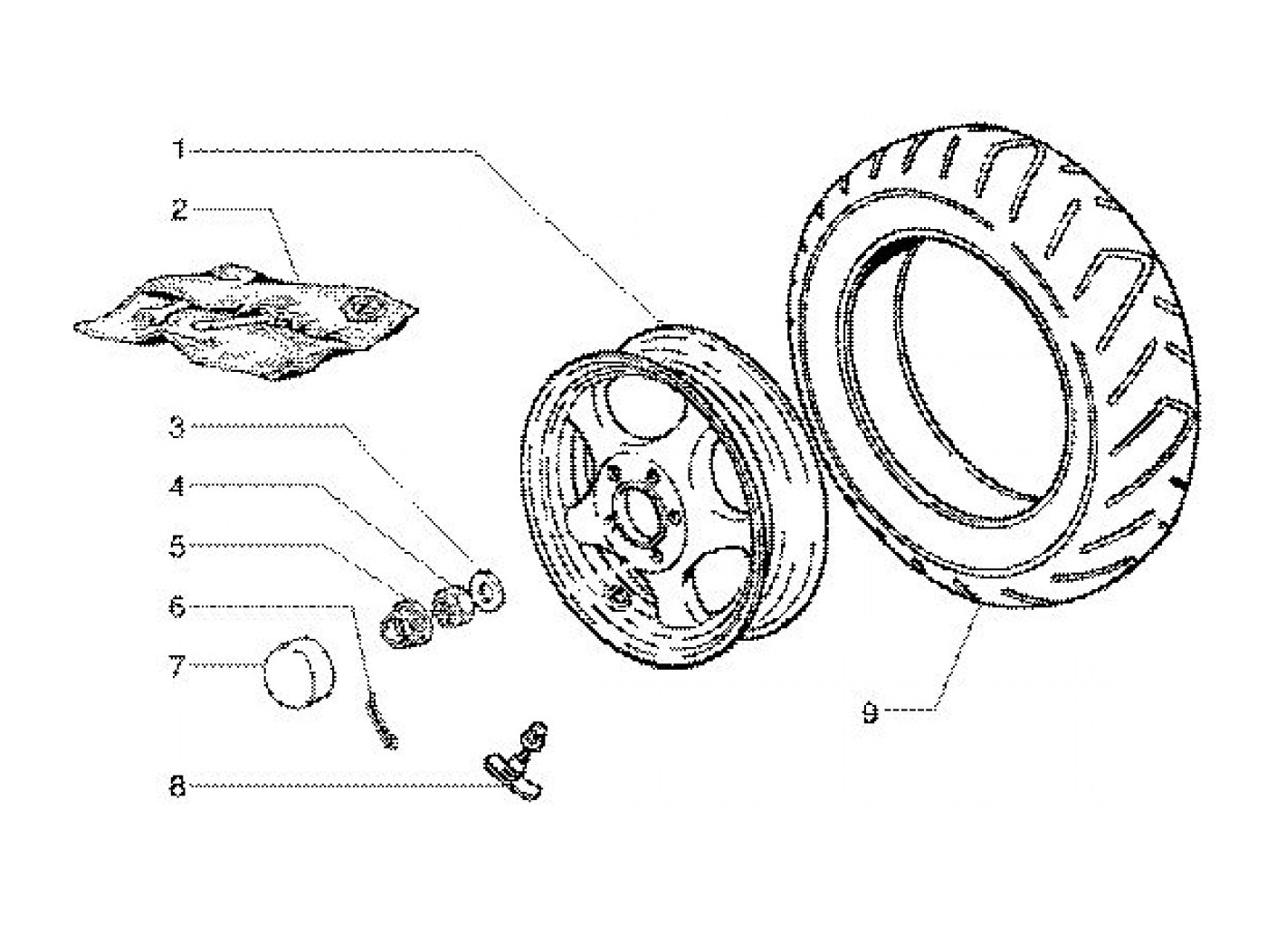 1
2
3
4
5
6
7
8
9