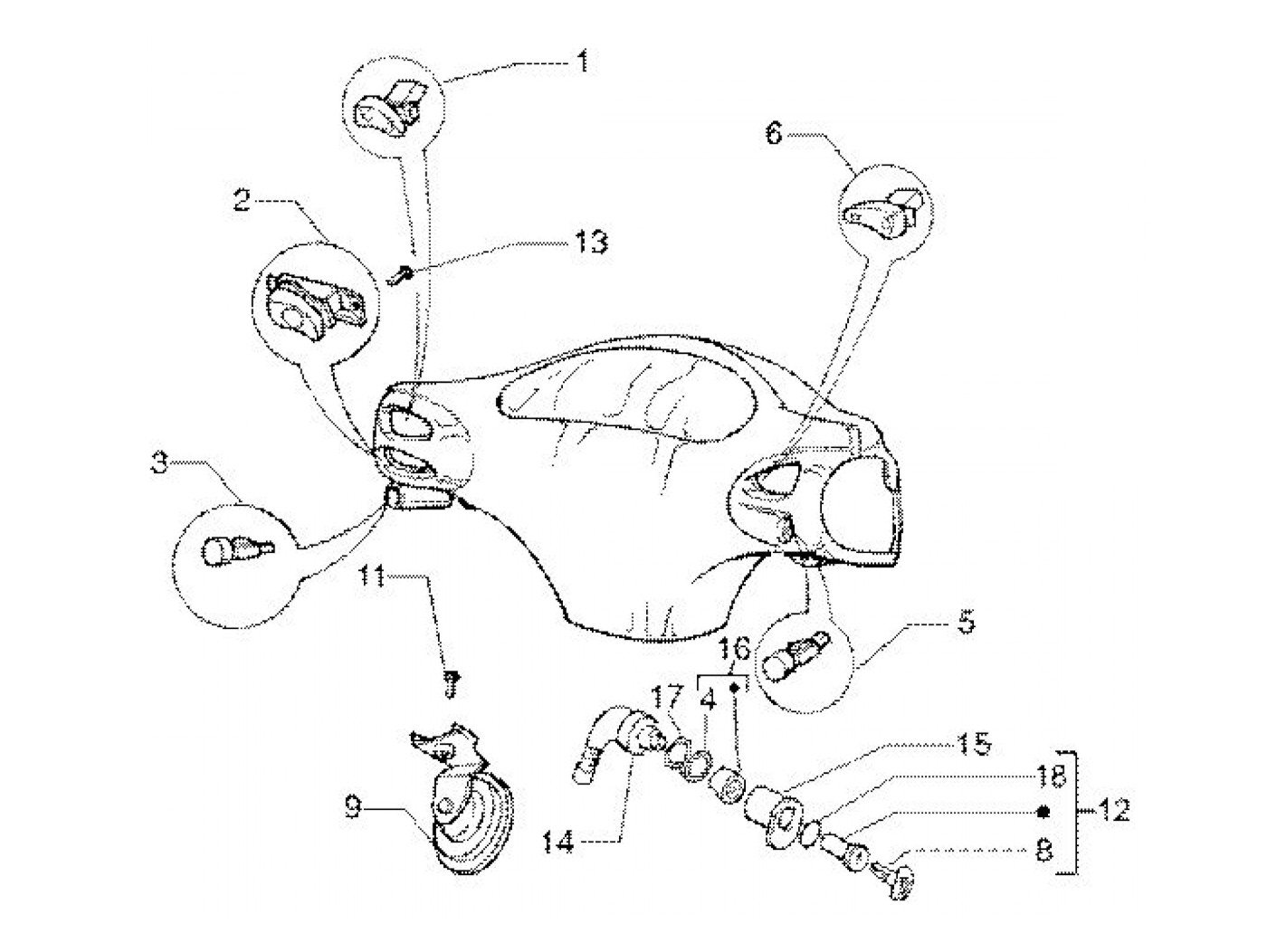 1
6
2
13
3
11
5
16
17
4
15
18
12
9
14
8