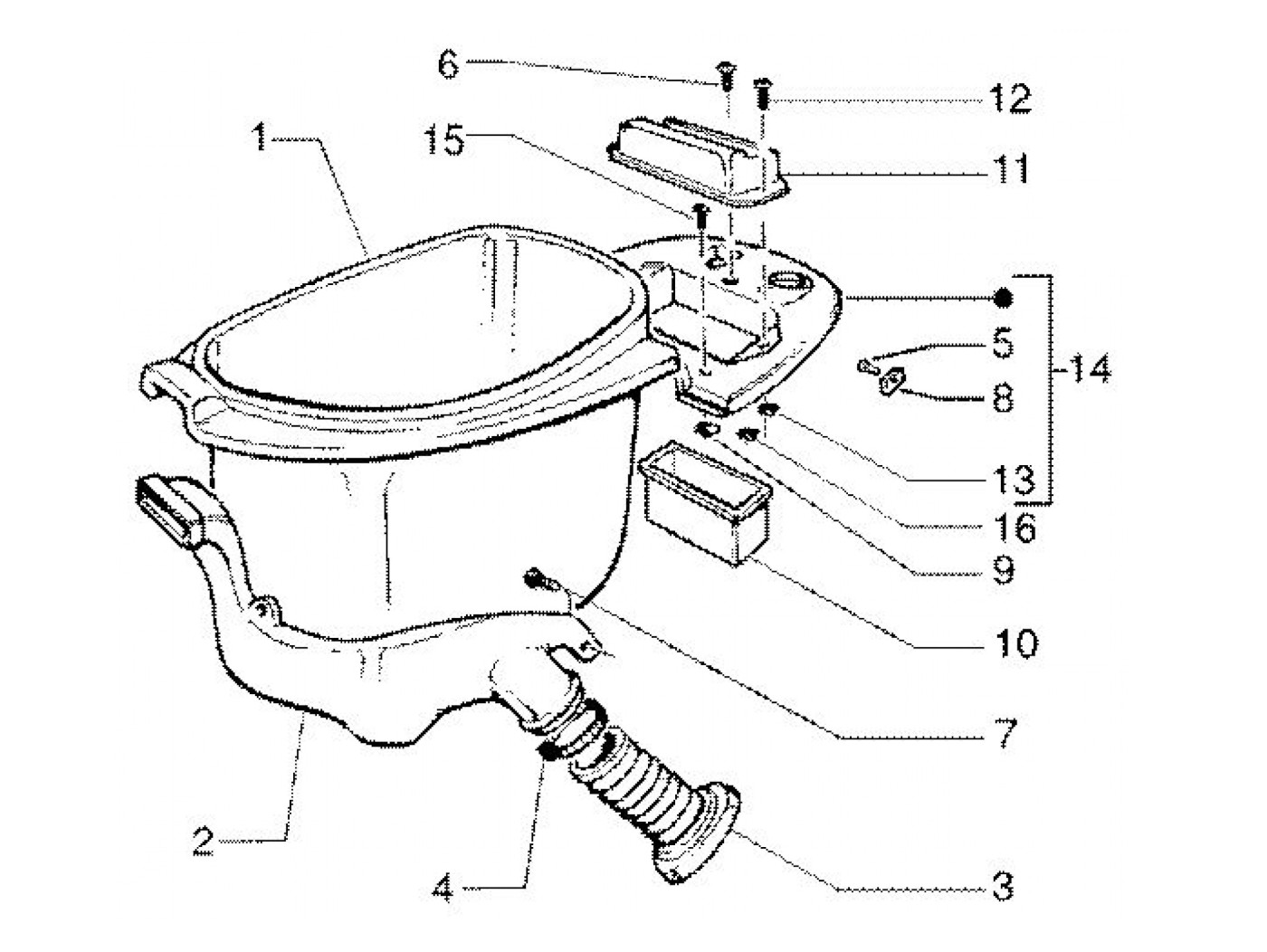 6
12
1
15
11
5
14
8
13
16
9
10
7
2
4
3