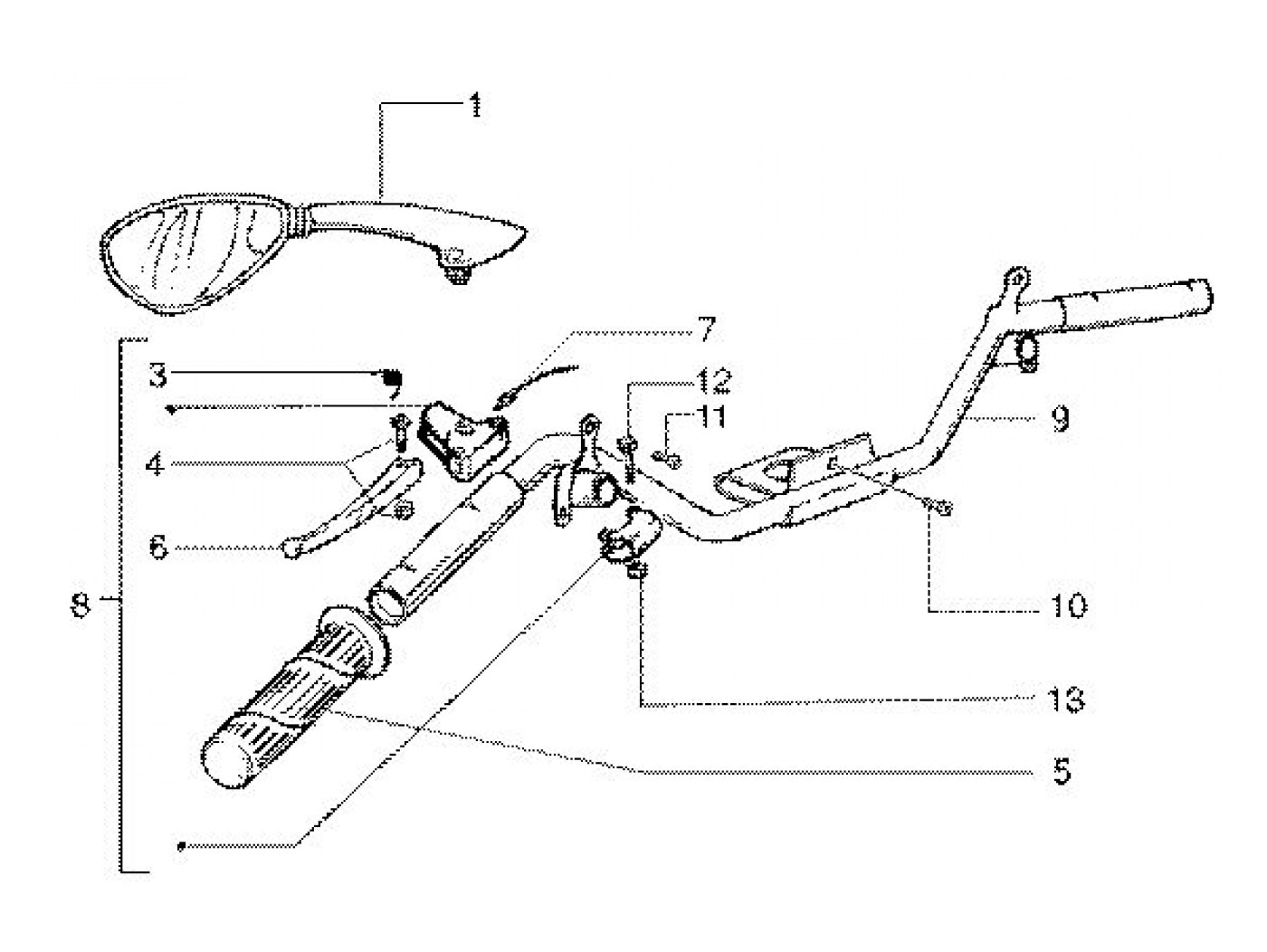 1
7
3
12
11
9
4
6
8
10
13
5