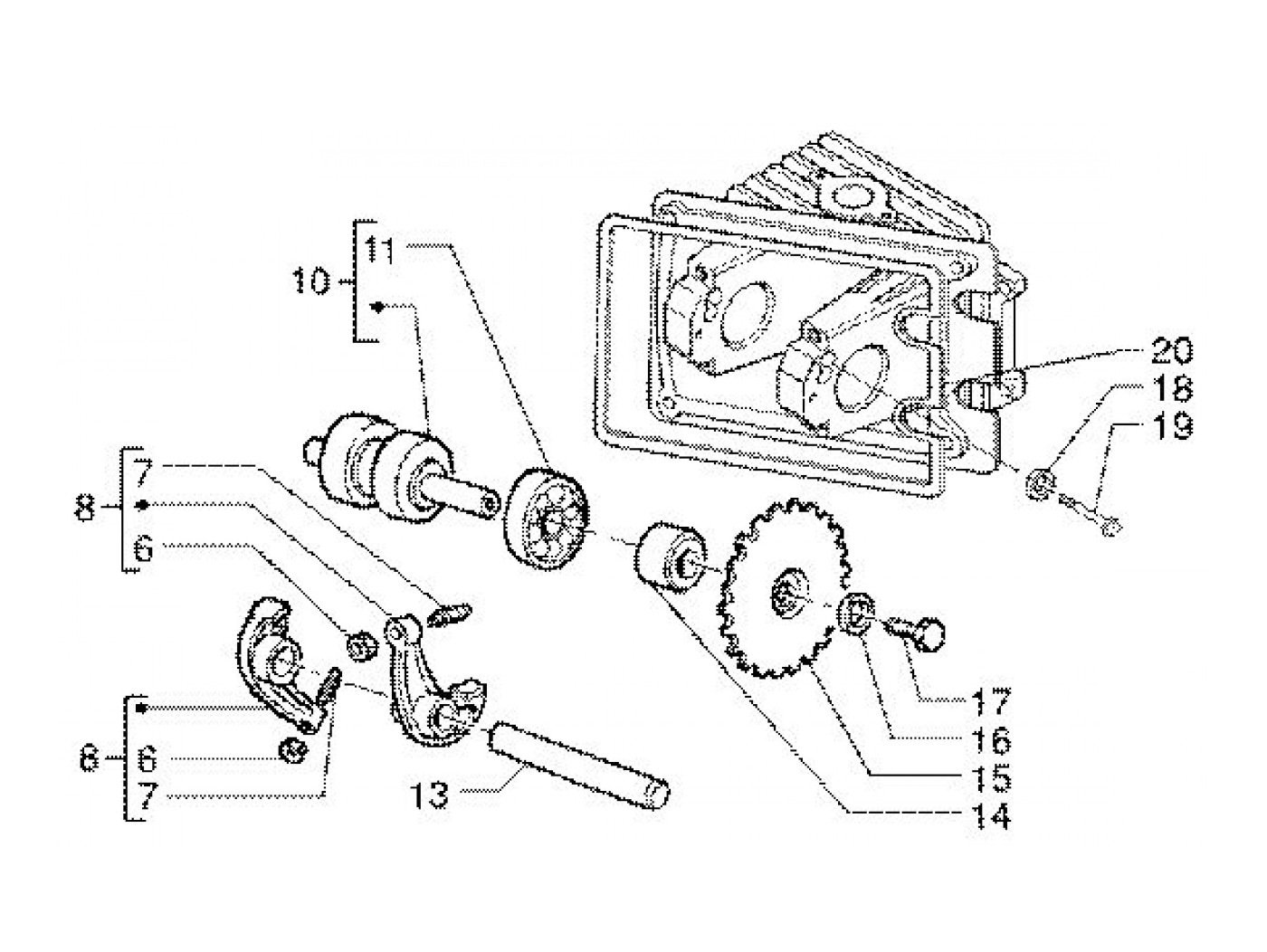 10
11
20
18
19
8
7
6
8
6
7
13
17
16
15
14