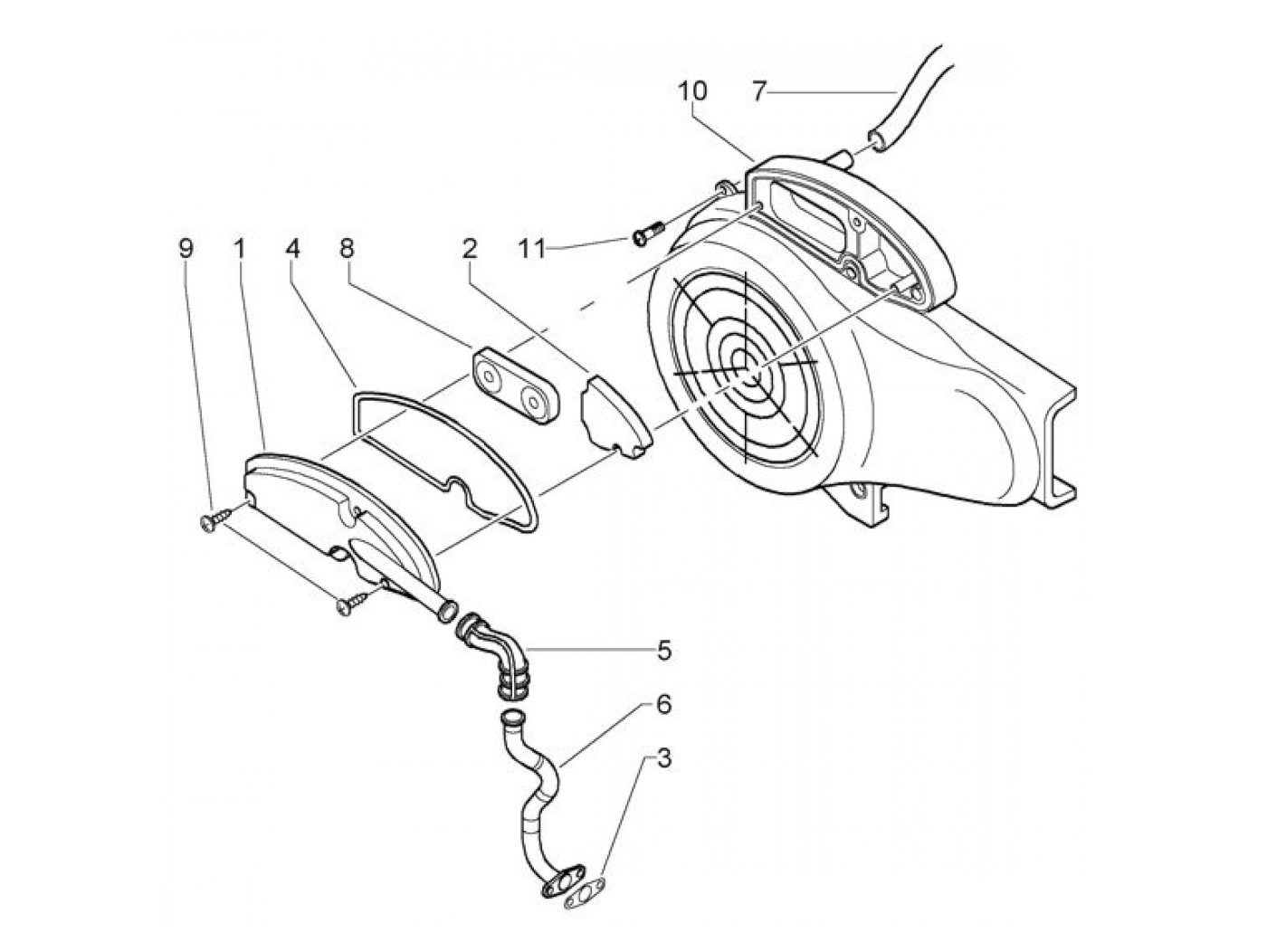 10
7
11
9
1
4
8
2
5
6
3