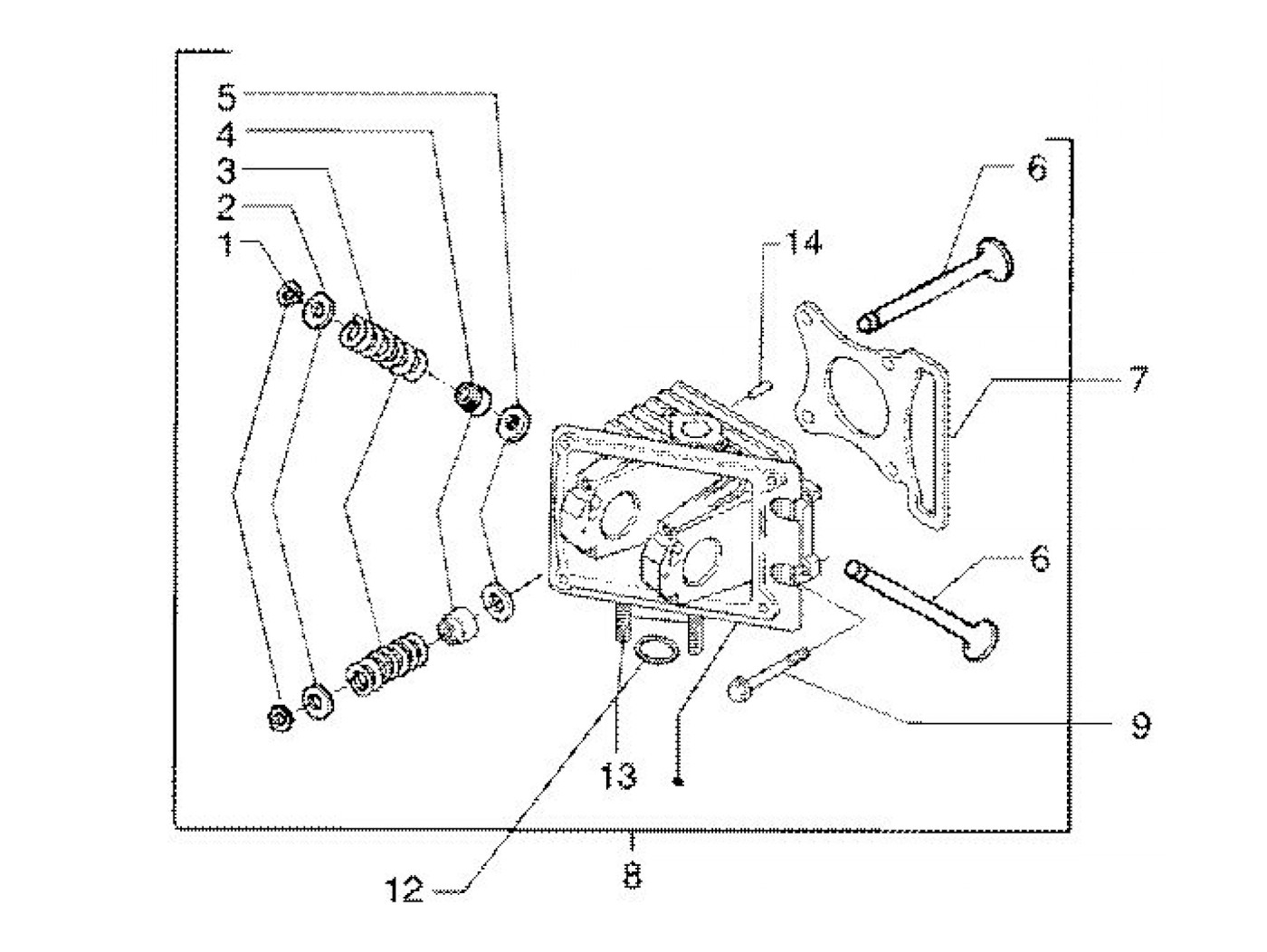 5
4
3
2
1
14
6
7
6
9
13
12
8