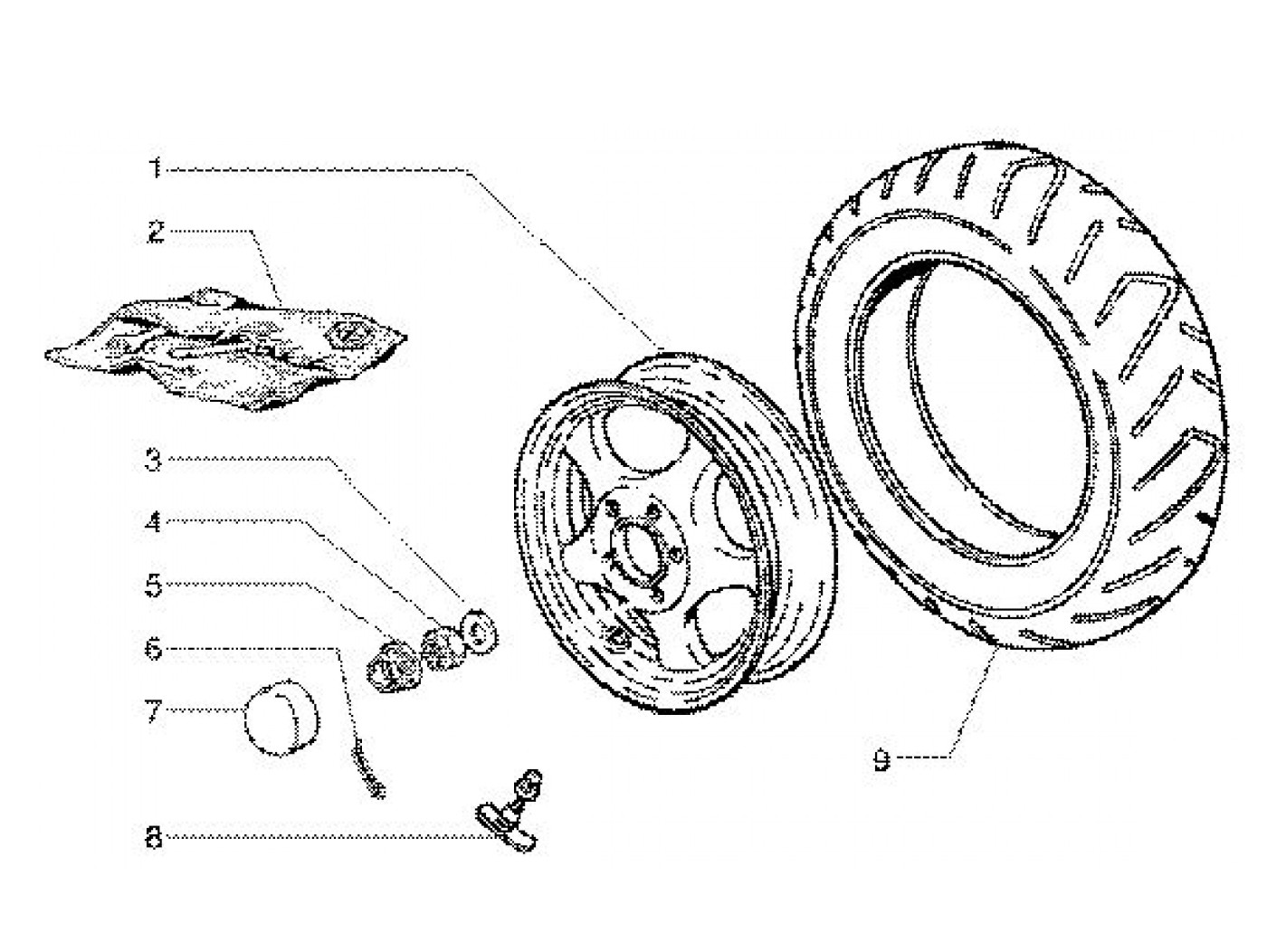 1
2
3
4
5
6
7
8
9