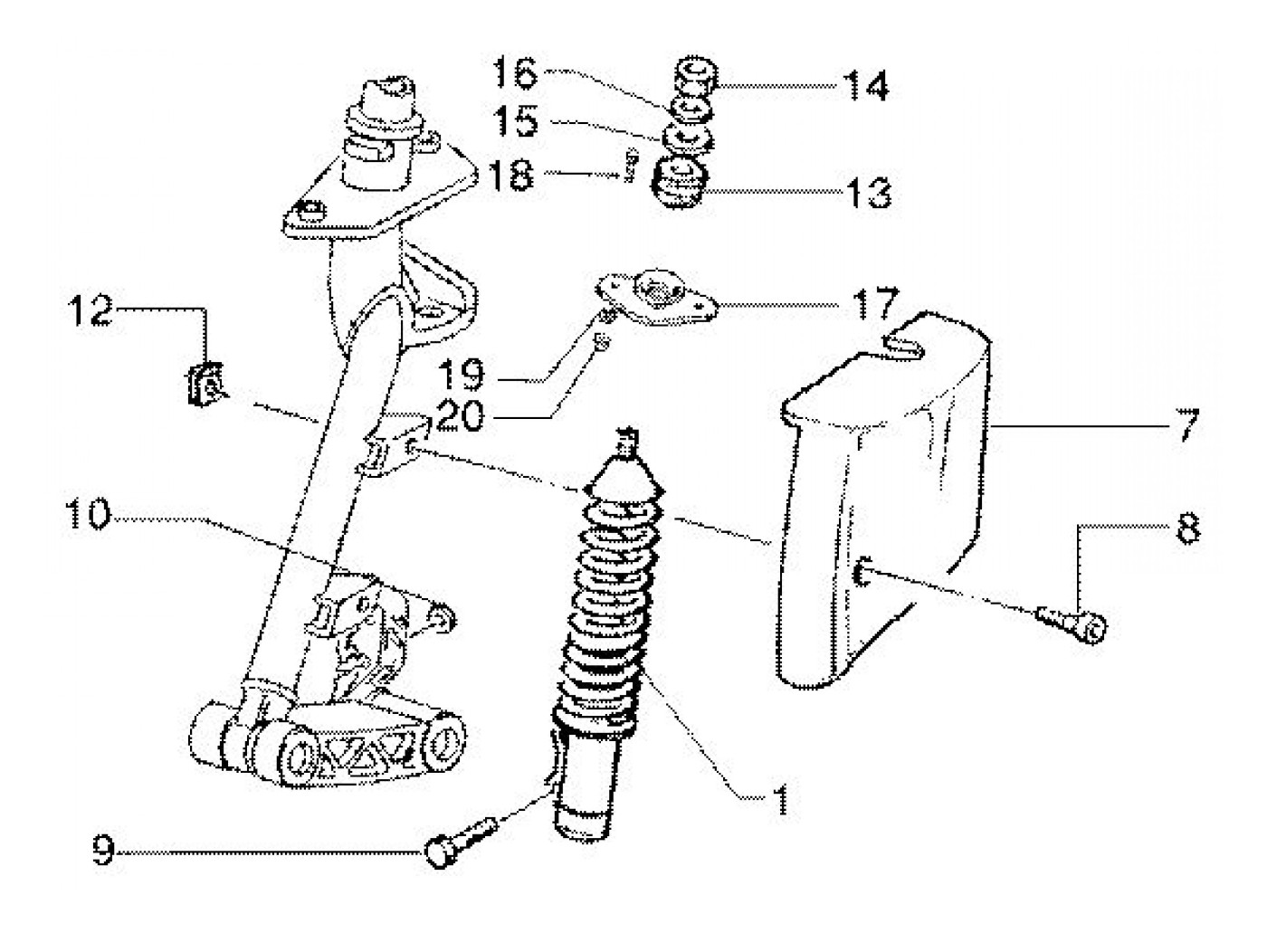 16
14
15
18
13
12
17
19
20
7
10
8
1
9