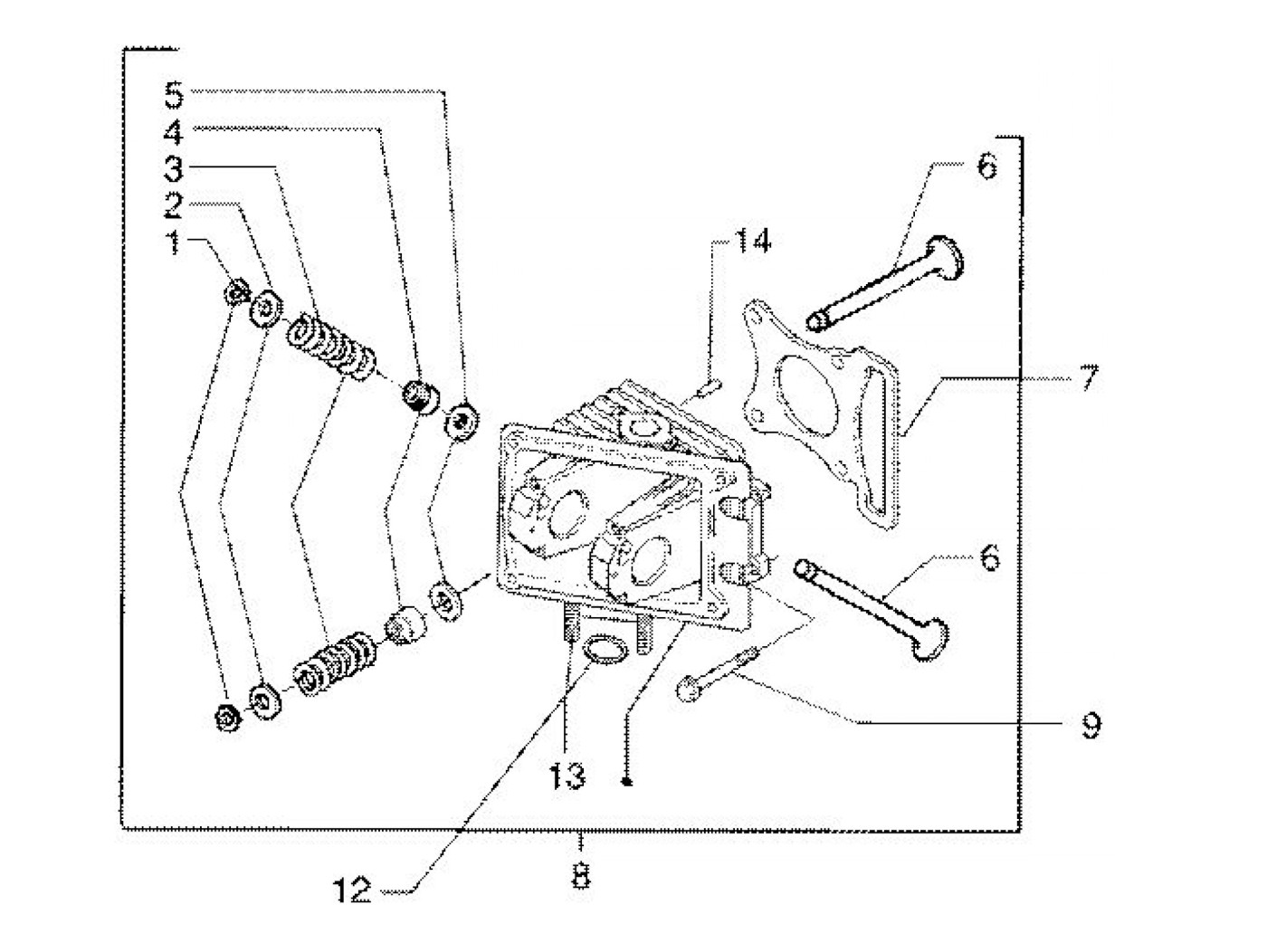 5
4
3
2
1
14
6
7
6
9
13
12
8