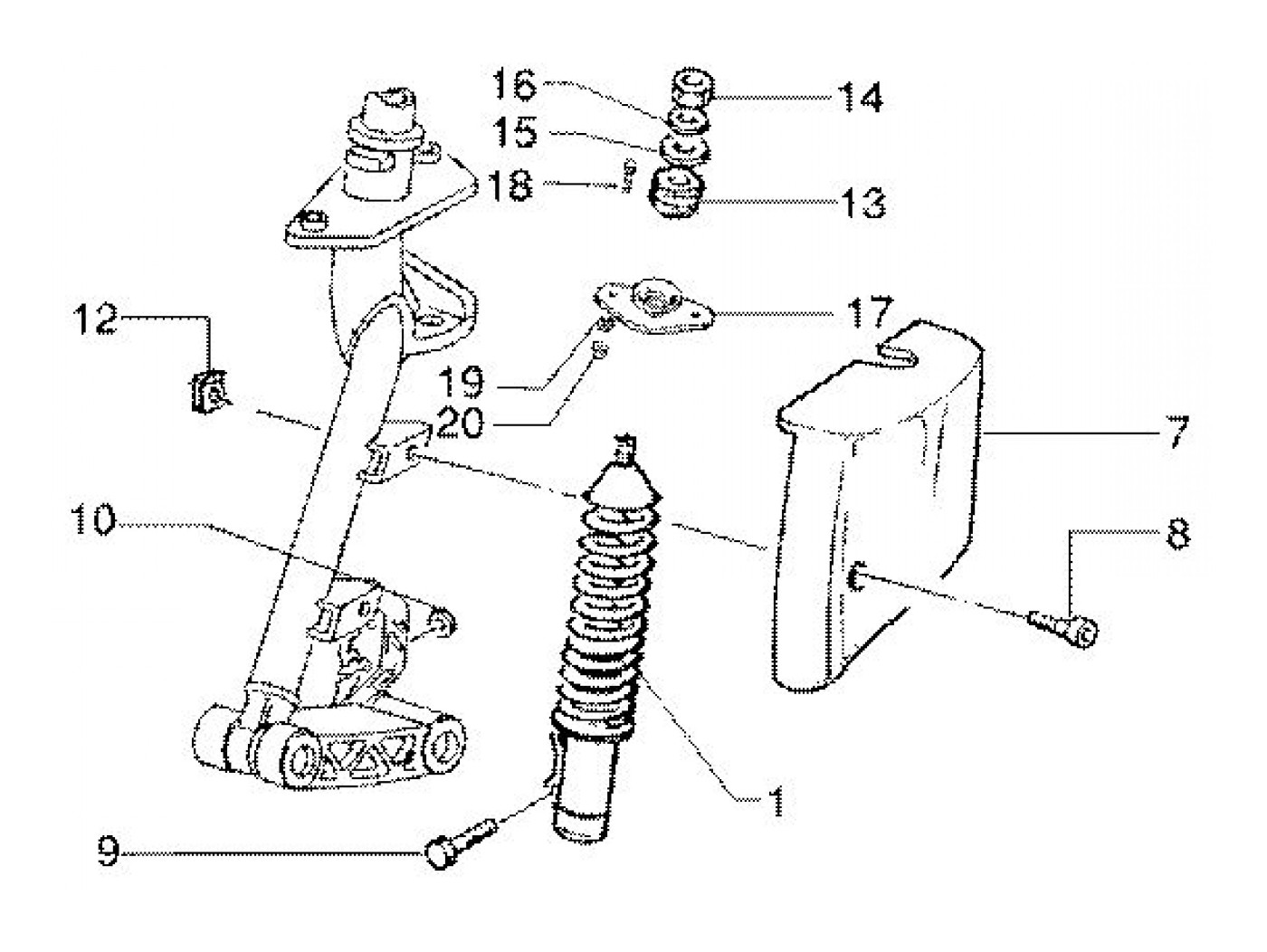 16
14
15
18
13
12
17
19
20
7
10
8
1
9