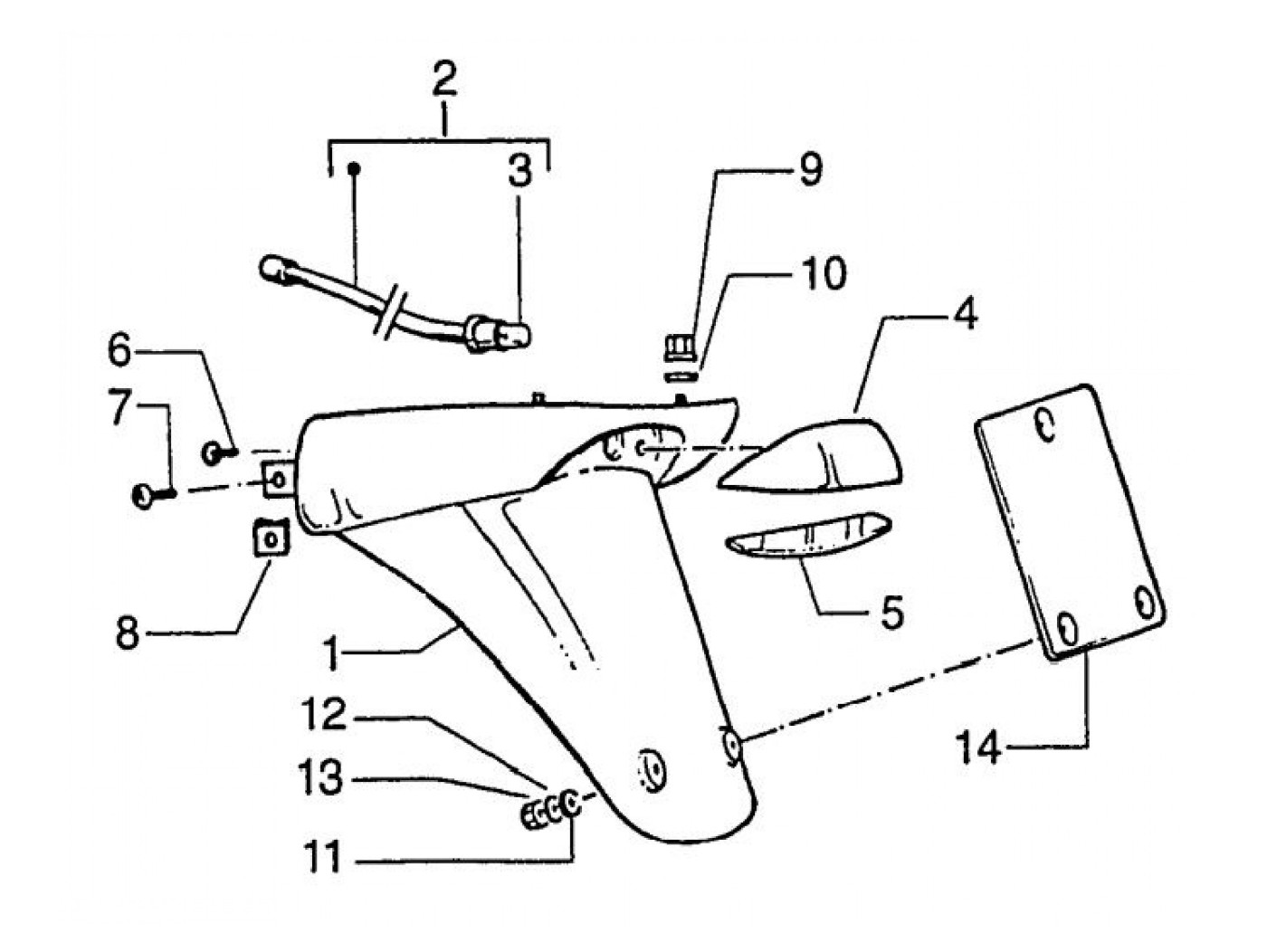 2
3
9
10
4
6
7
8
1
5
12
13
11
14