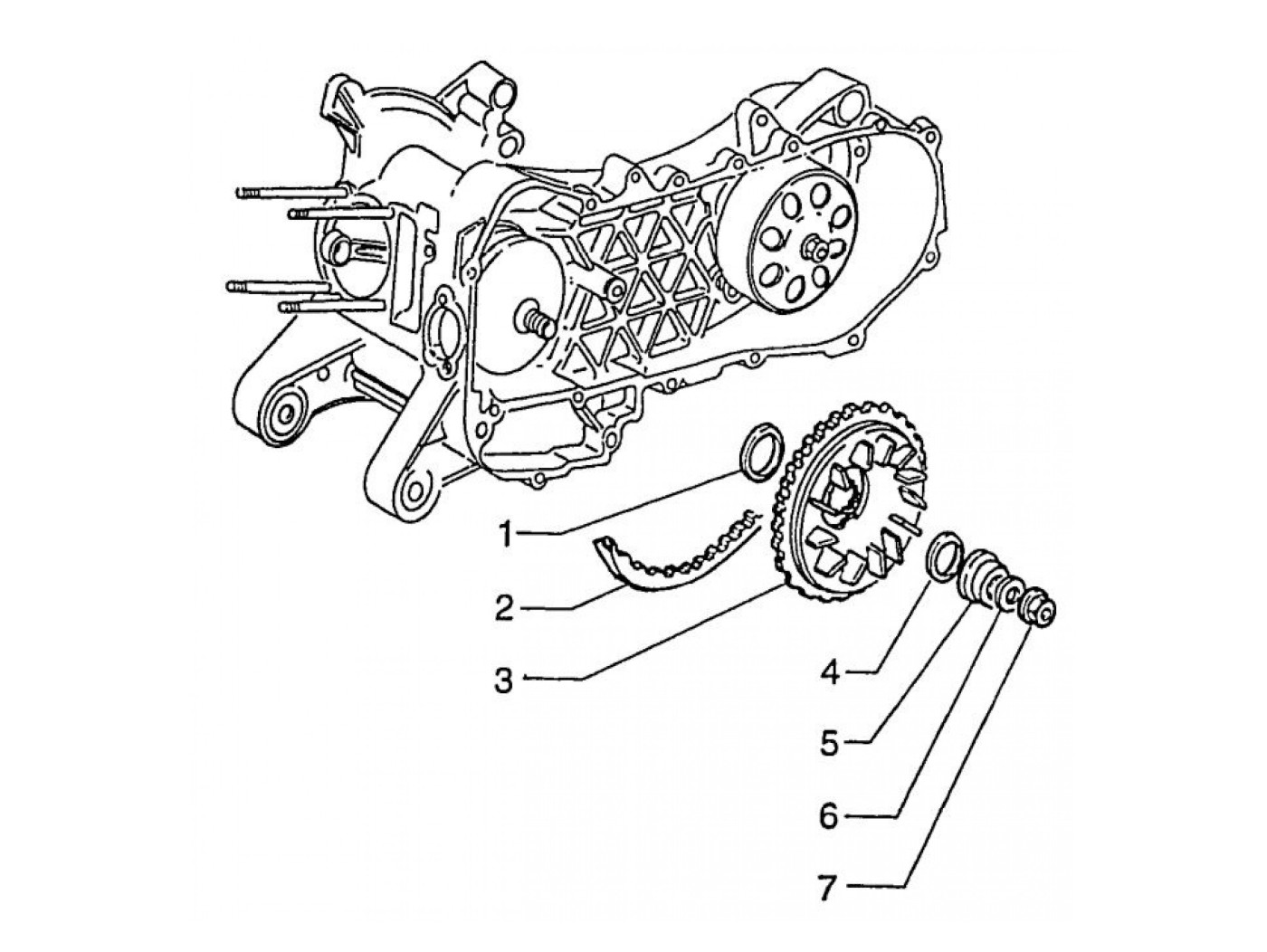 1
2
3
4
5
6
7