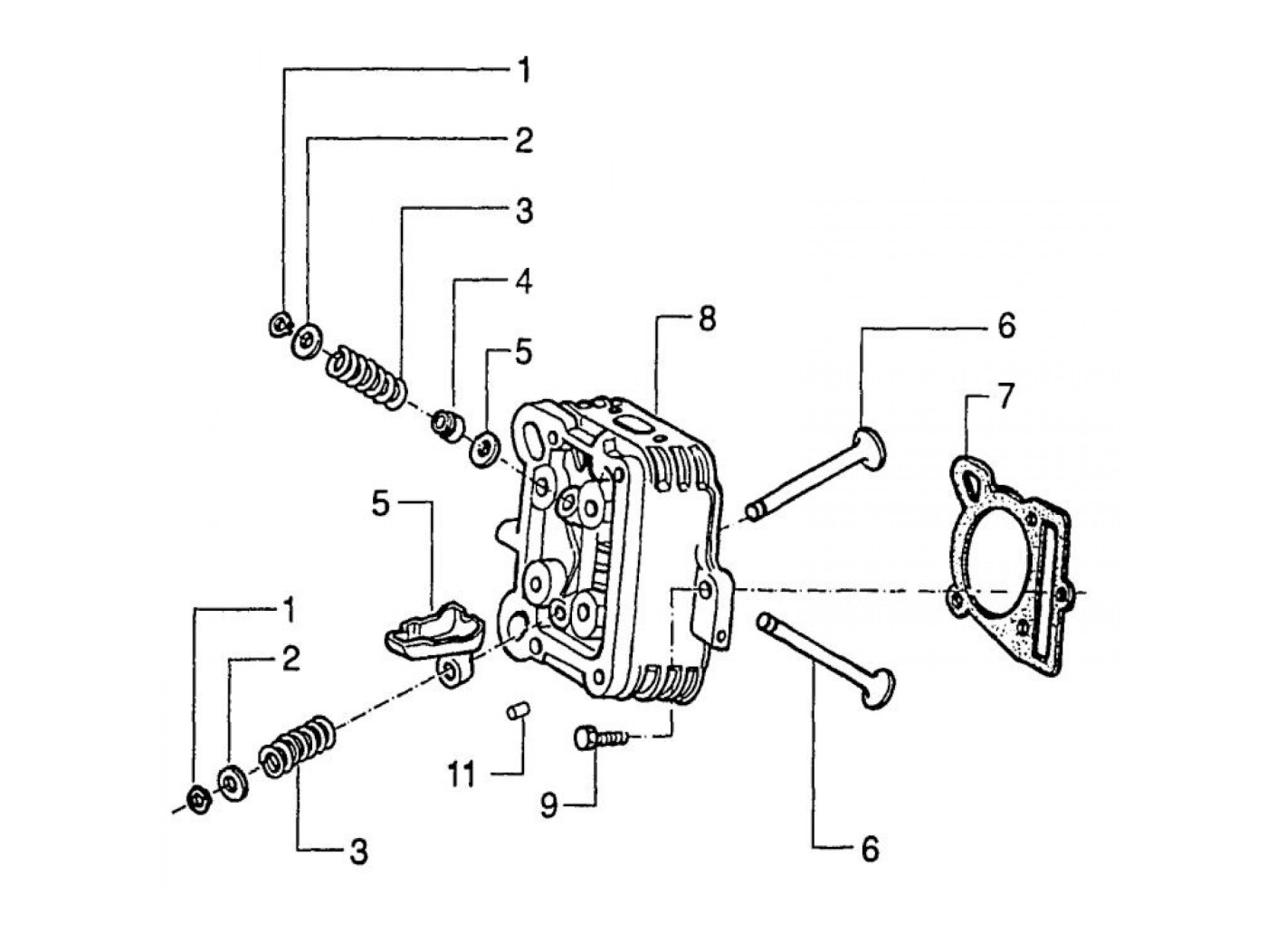 1
2
3
4
5
8
6
7
5
1
2
3
11
9
6