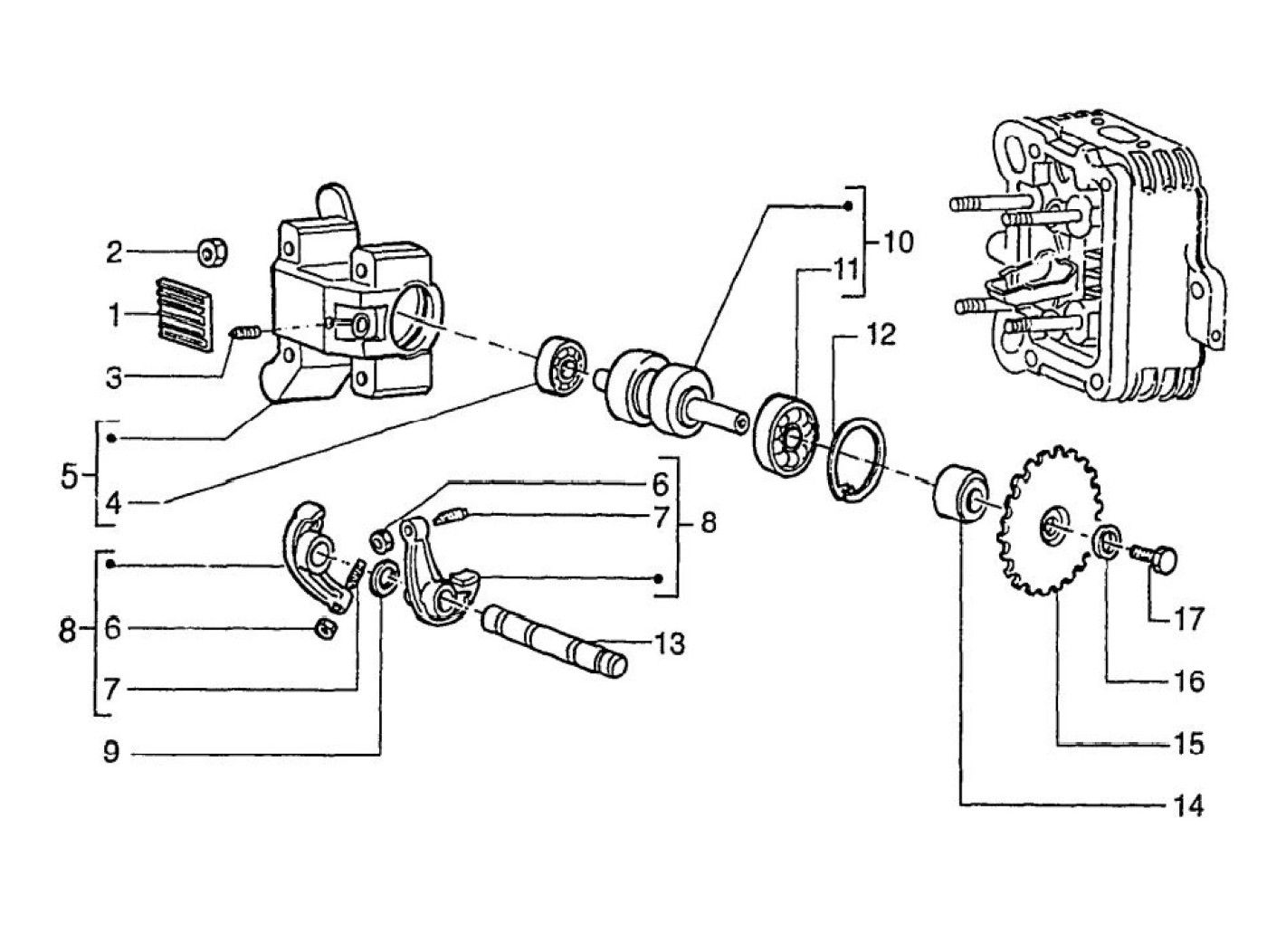 2
1
3
5
4
10
11
12
6
7
8
8
6
7
9
13
17
16
15
14