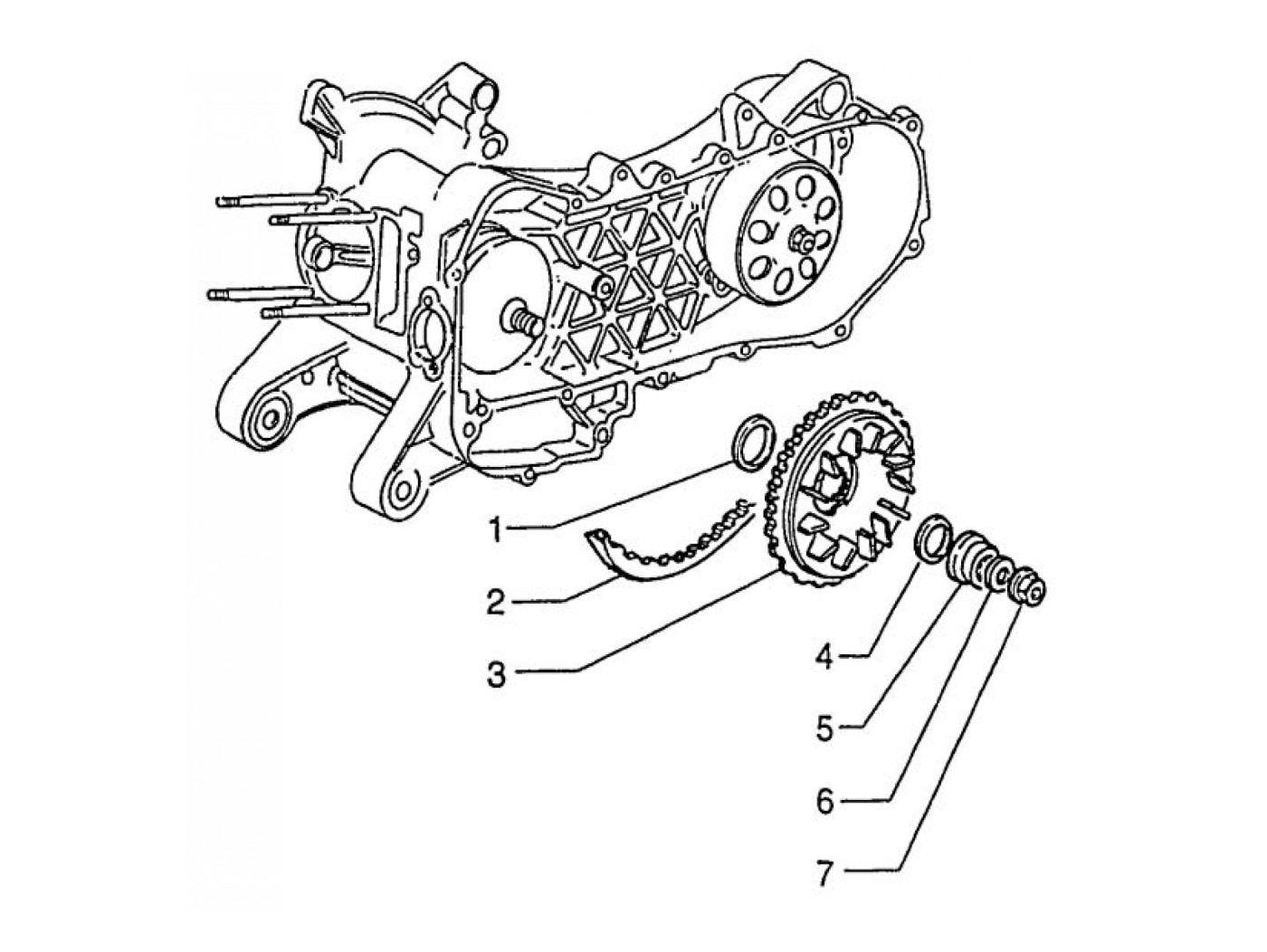 1
2
3
4
5
6
7