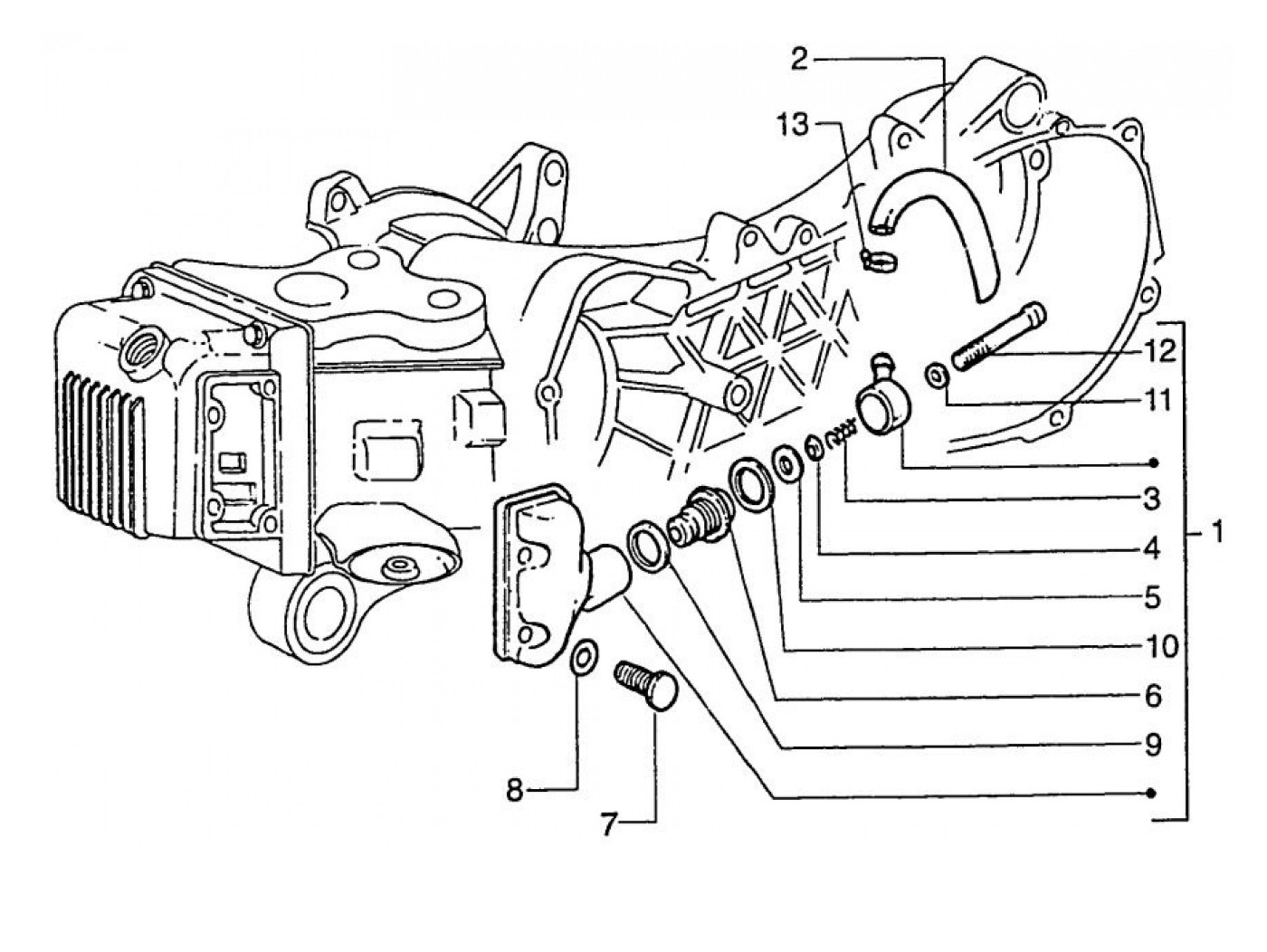 2
13
12
11
3
4
1
5
10
6
9
8
7