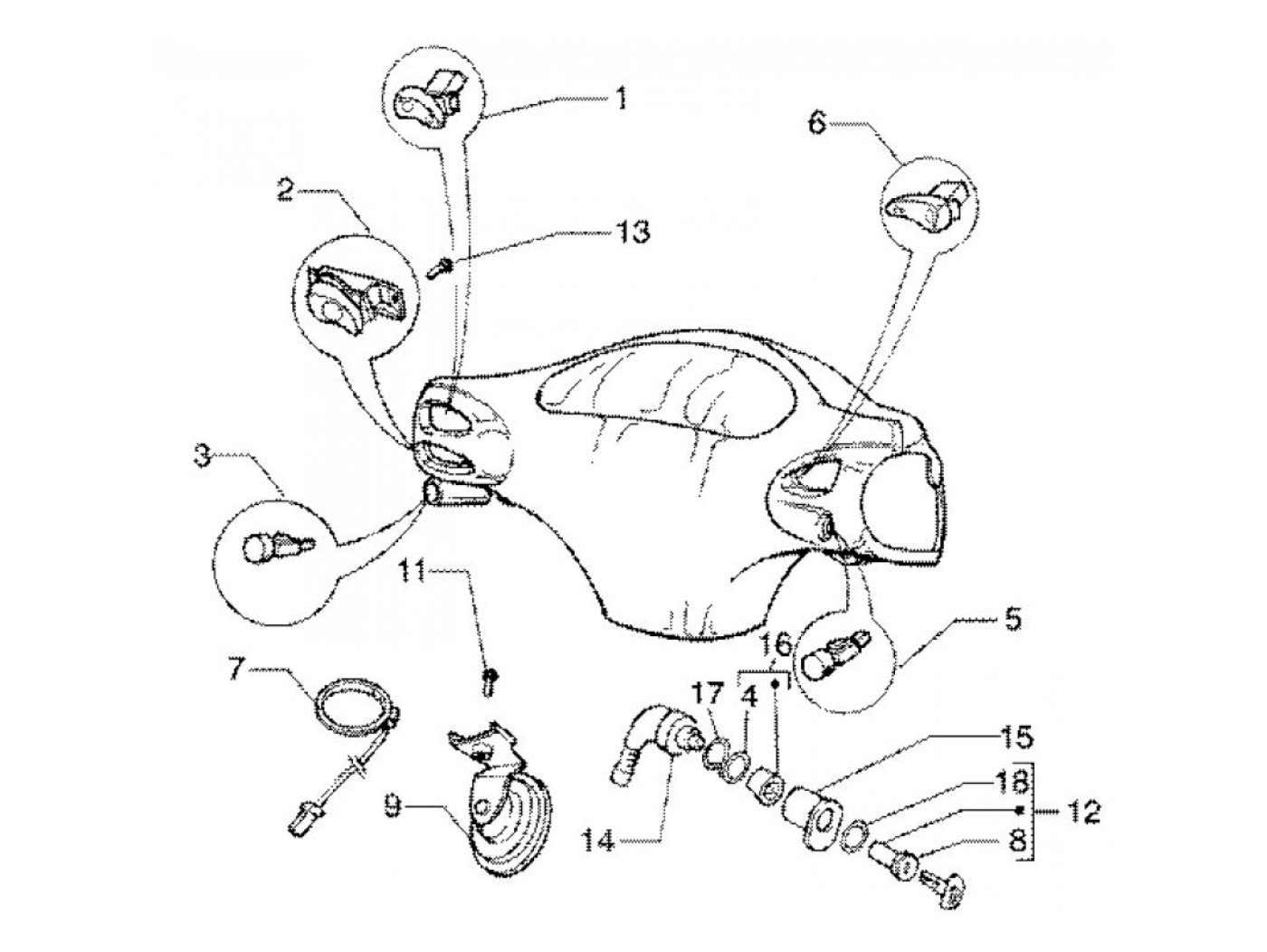 1
6
2
13
3
11
5
16
7
17
4
15
18
12
9
14
8