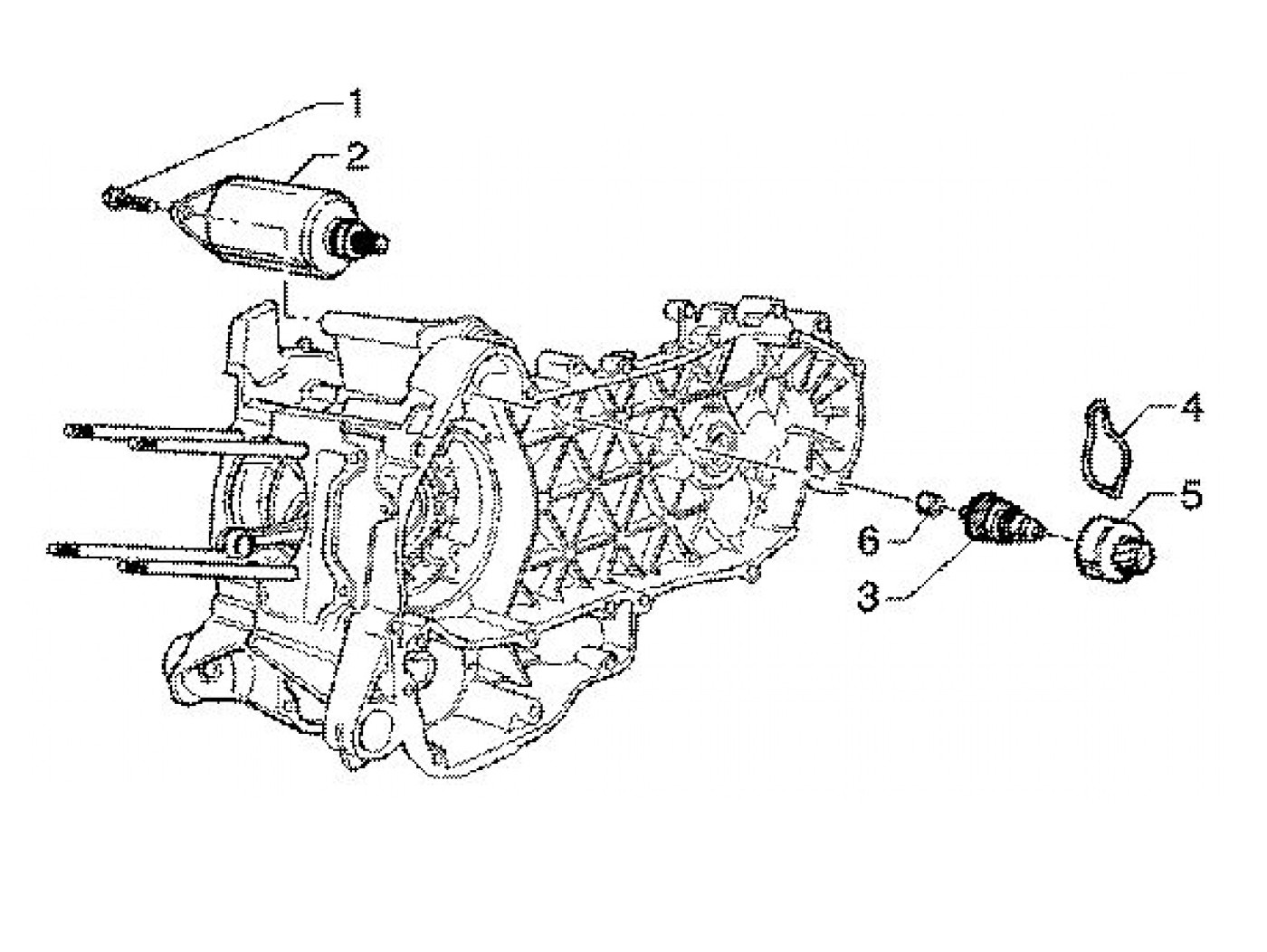 1
2
4
5
6
3