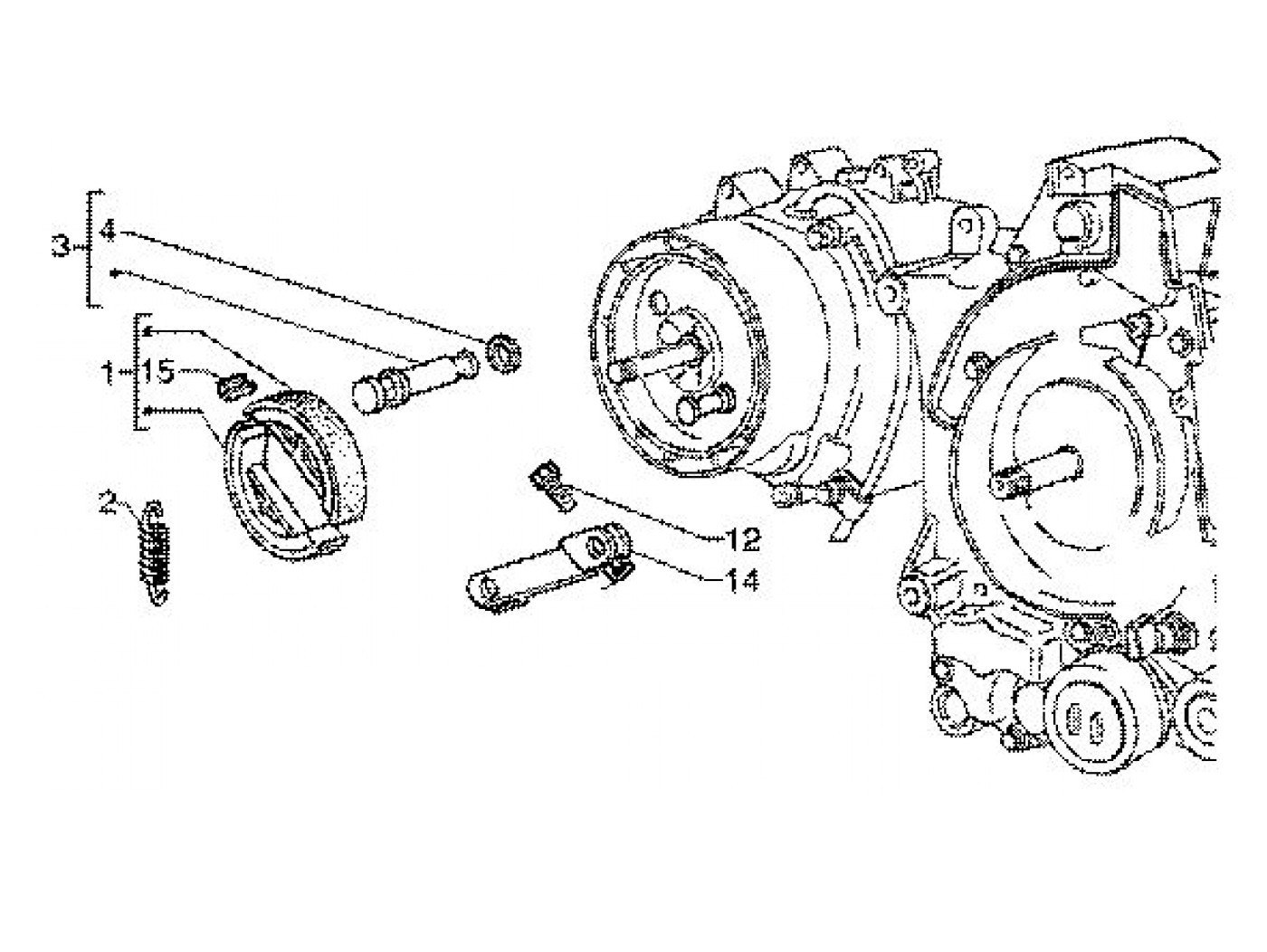 3
4
1
15
2
12
14