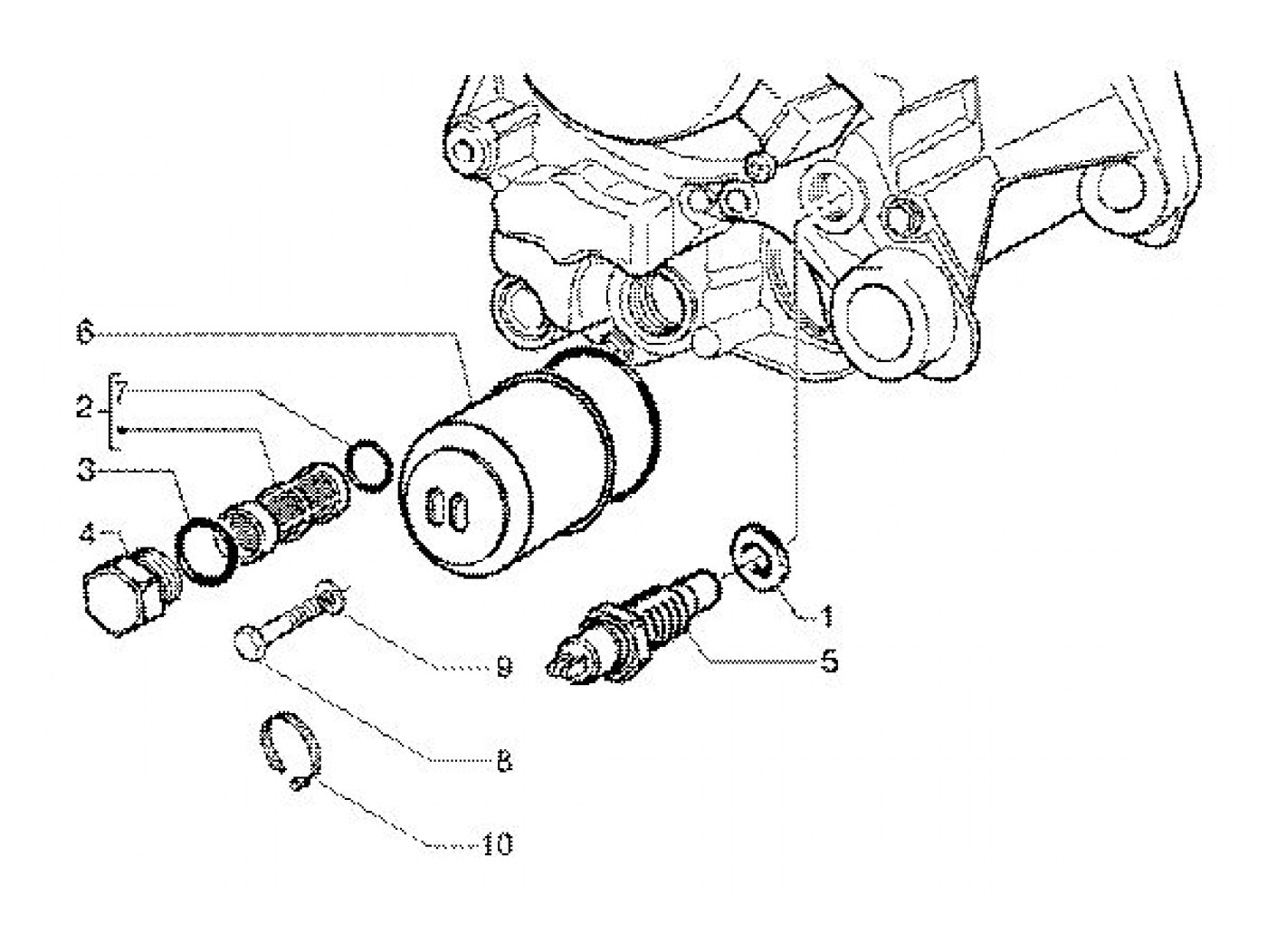 6
2
7
3
4
1
5
9
8
10