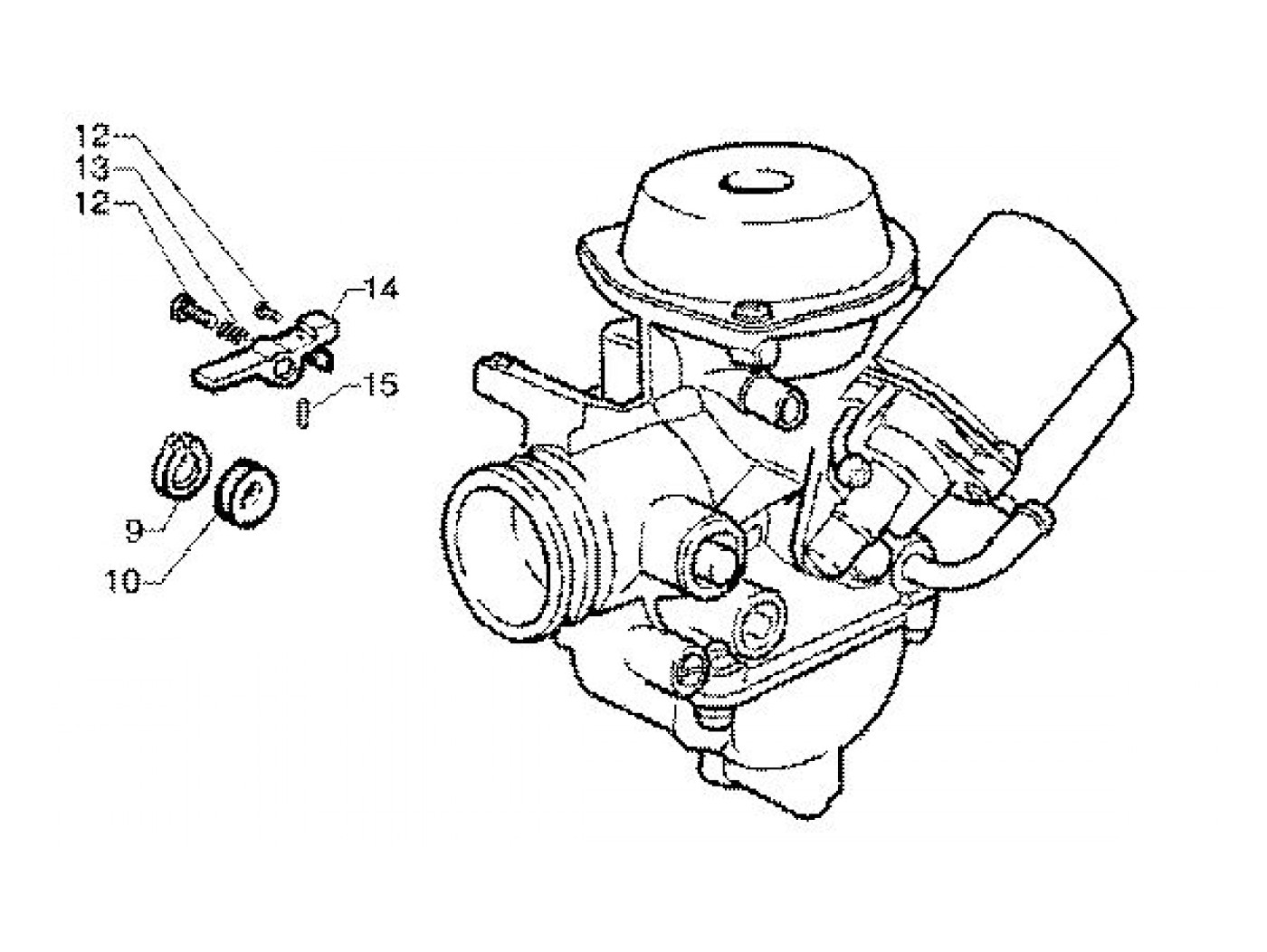 12
13
12
14
15
9
10