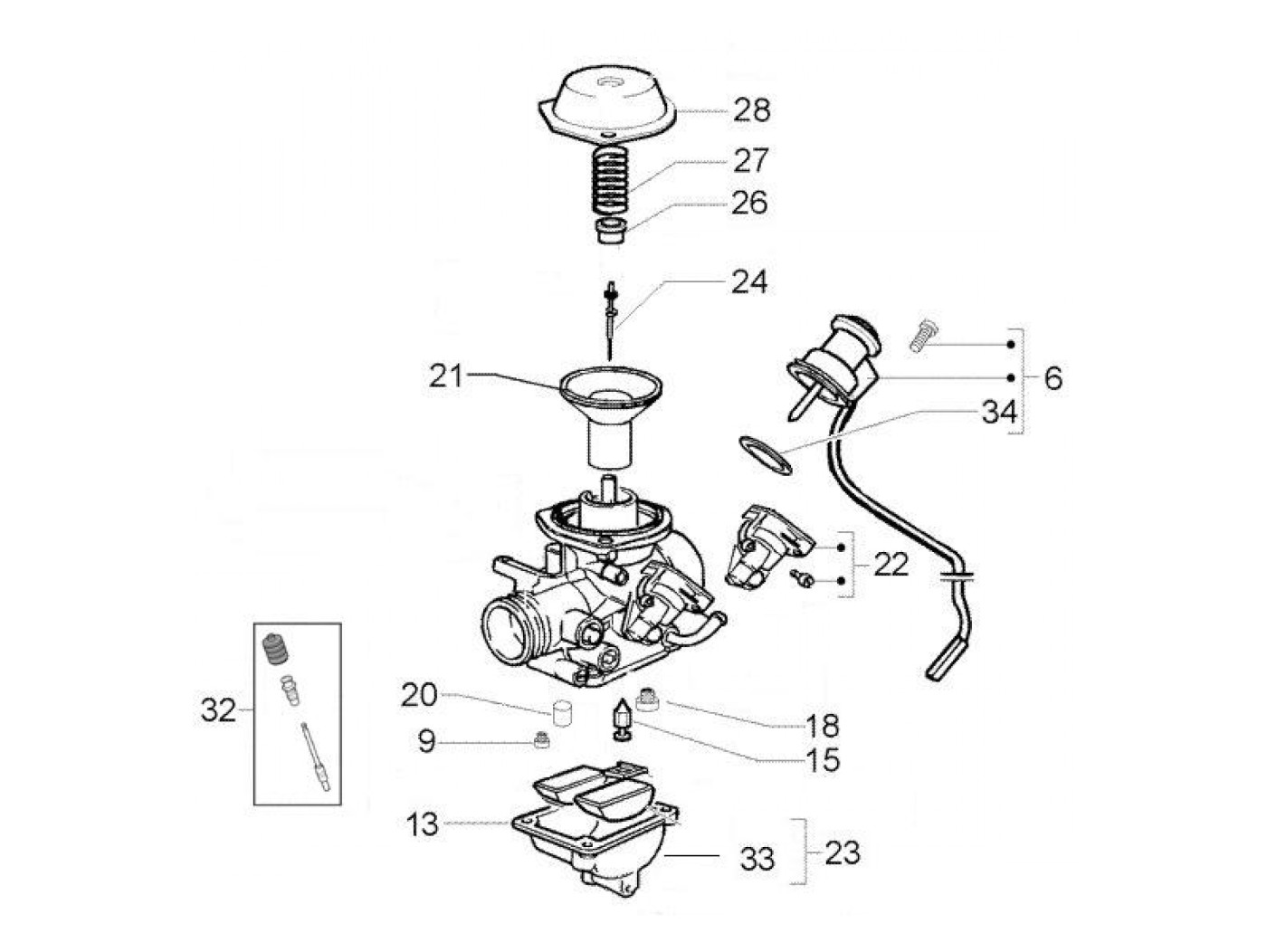 28
27
26
24
21
6
34
22
32
20
9
18
15
13
33
23