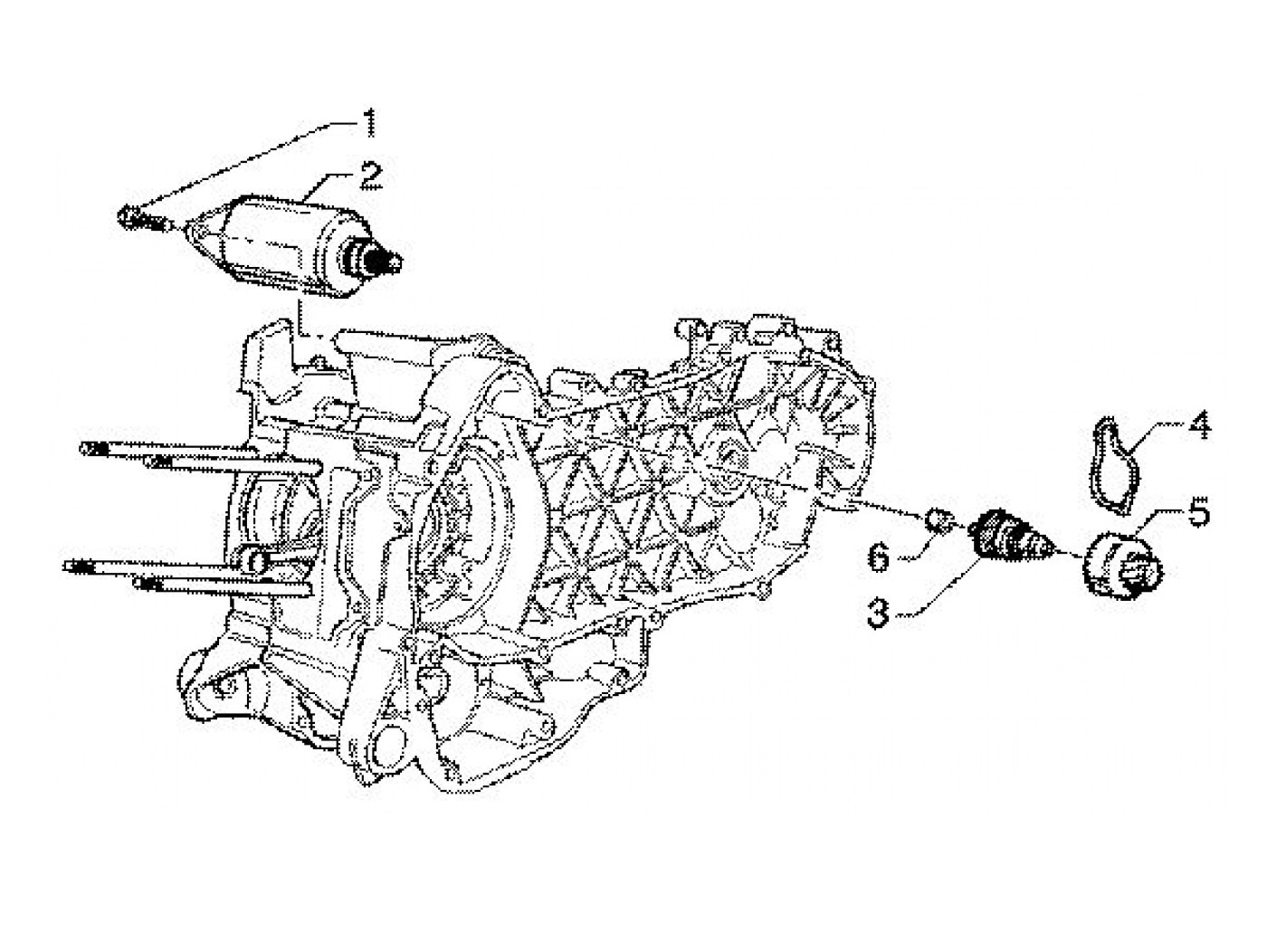 1
2
4
5
6
3