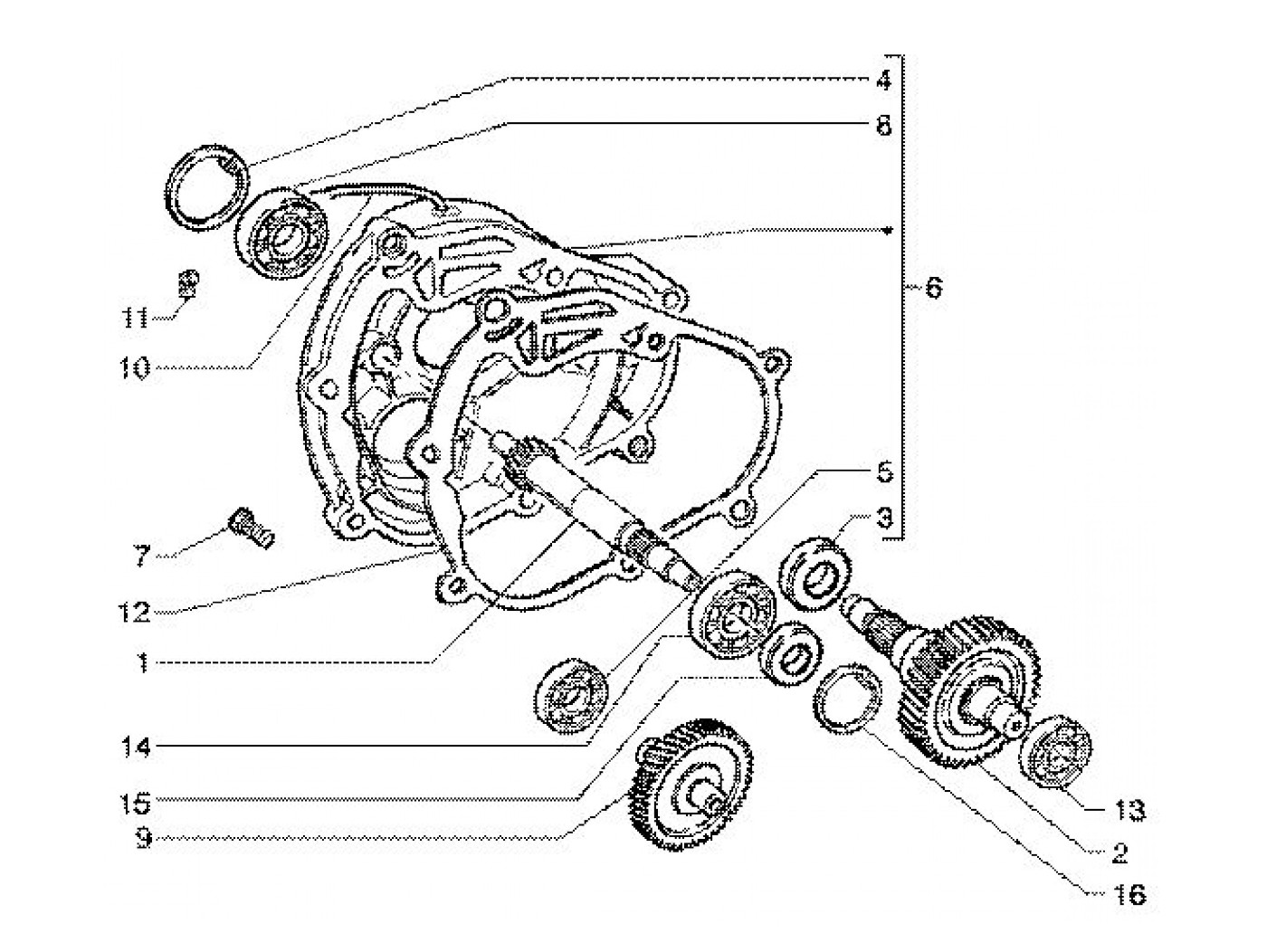 4
8
6
11
10
5
3
7
12
1
14
15
9
13
2
16