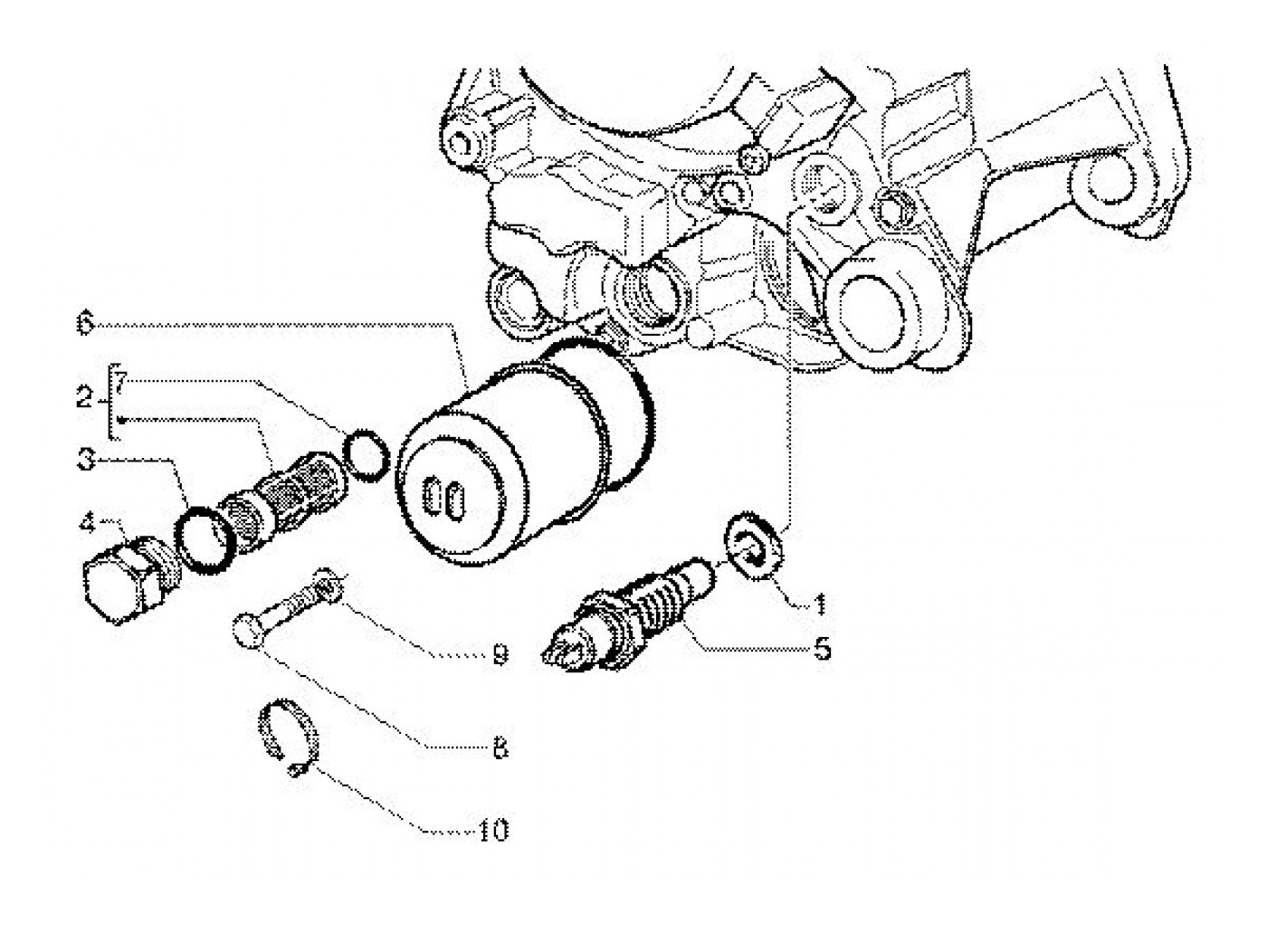 6
2
7
3
4
1
5
9
8
10