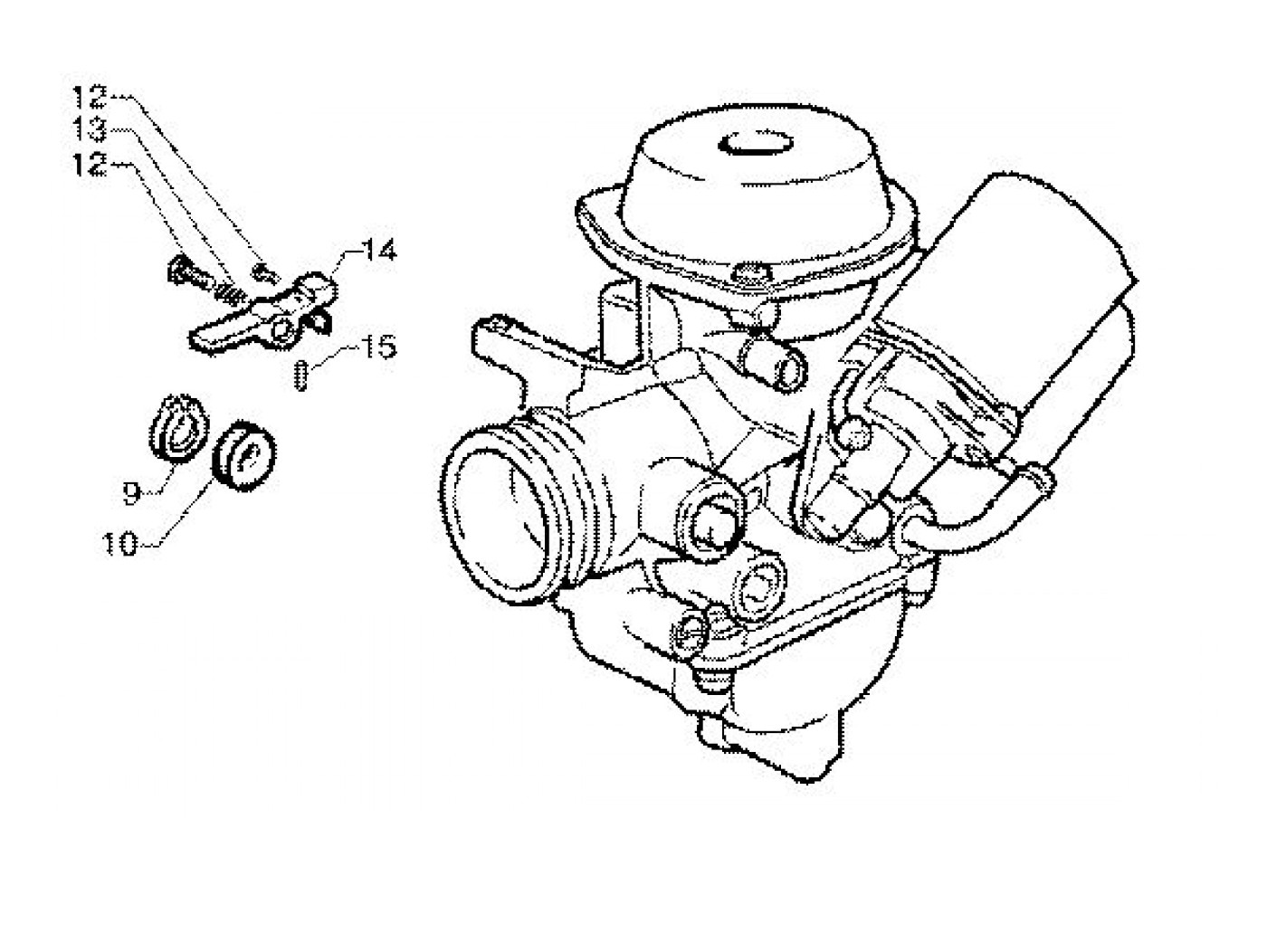 12
13
12
14
15
9
10