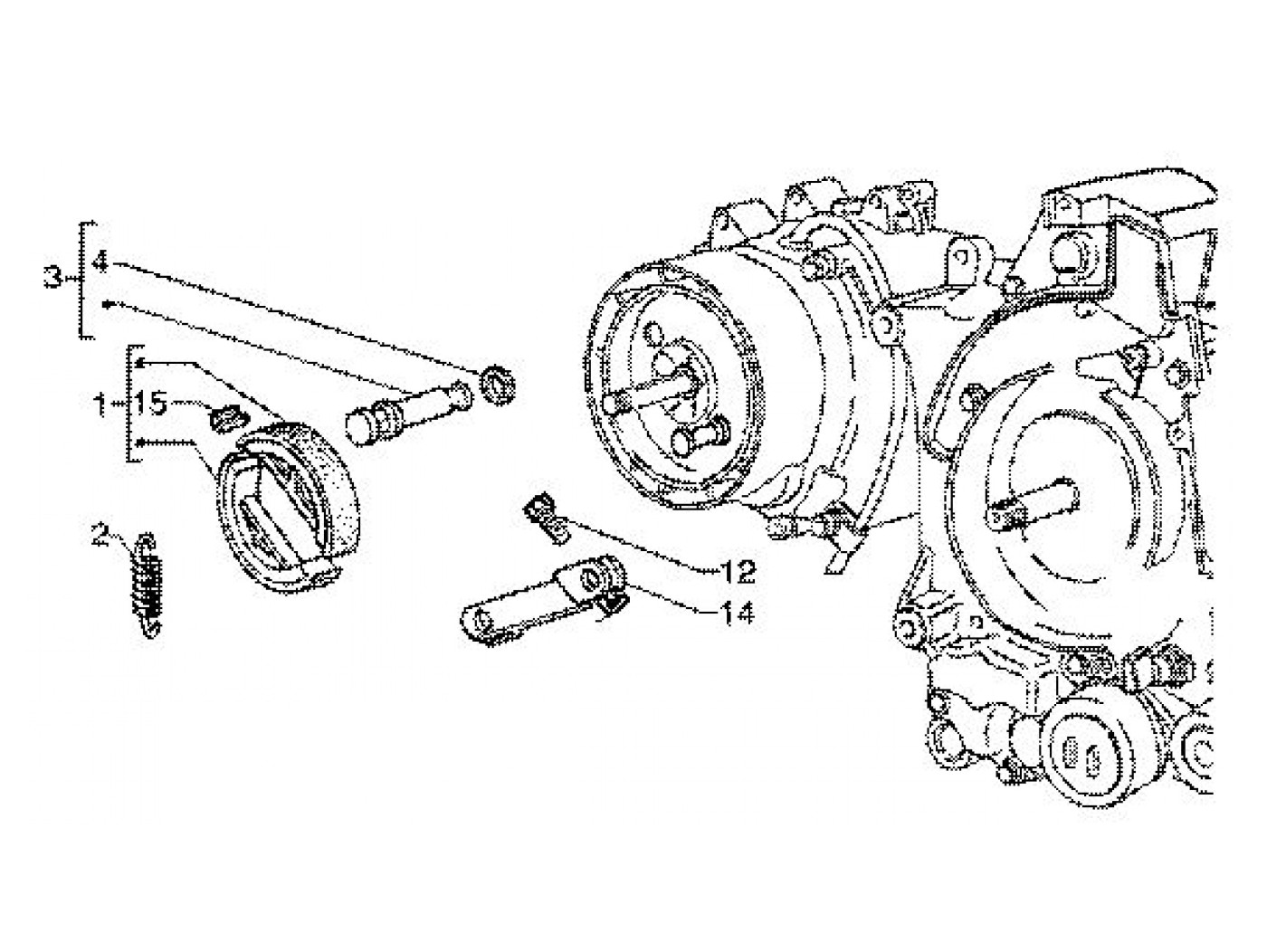 3
4
1
15
2
12
14