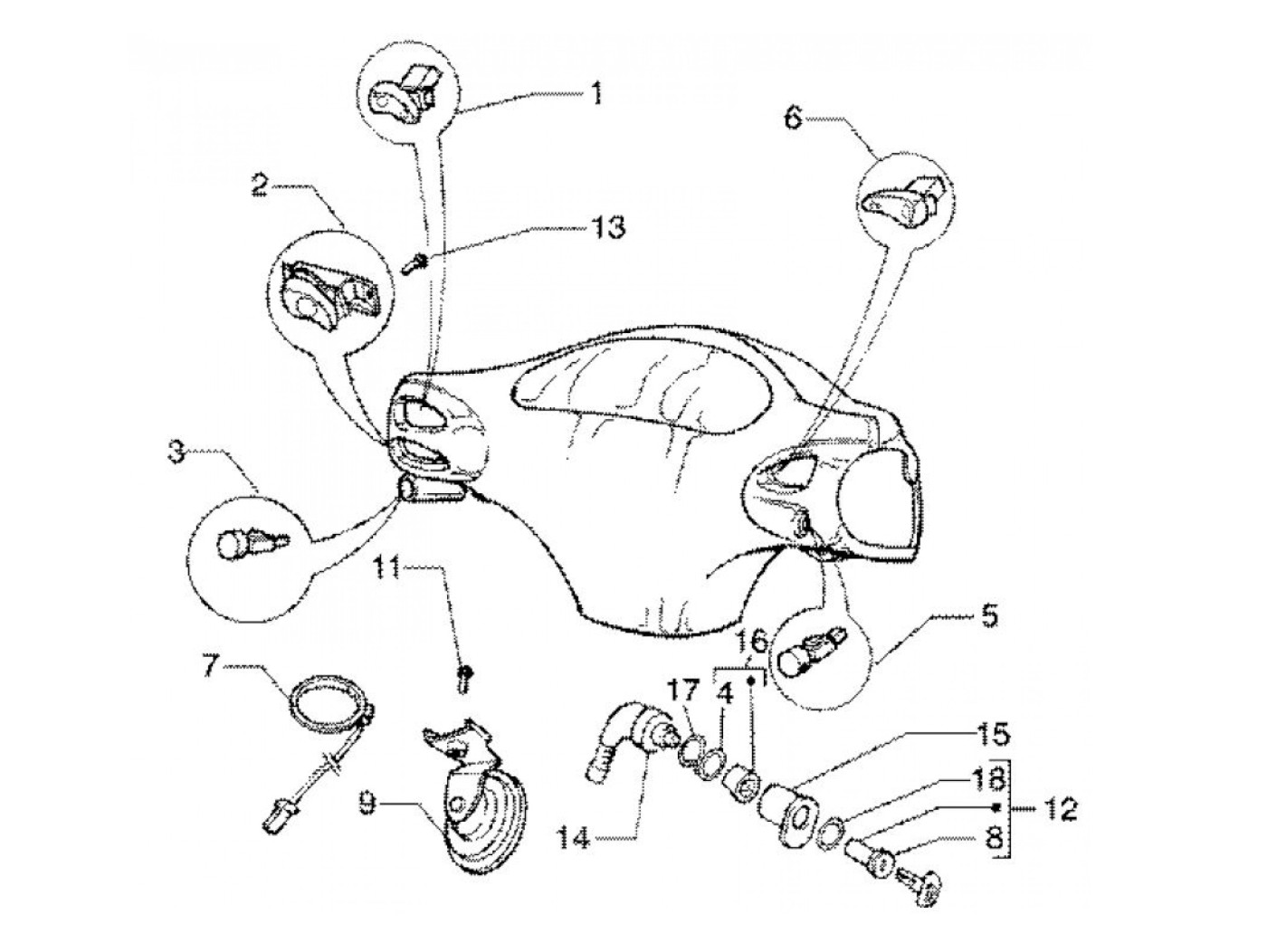 1
6
2
13
3
11
5
16
7
17
4
15
18
12
8
9
14