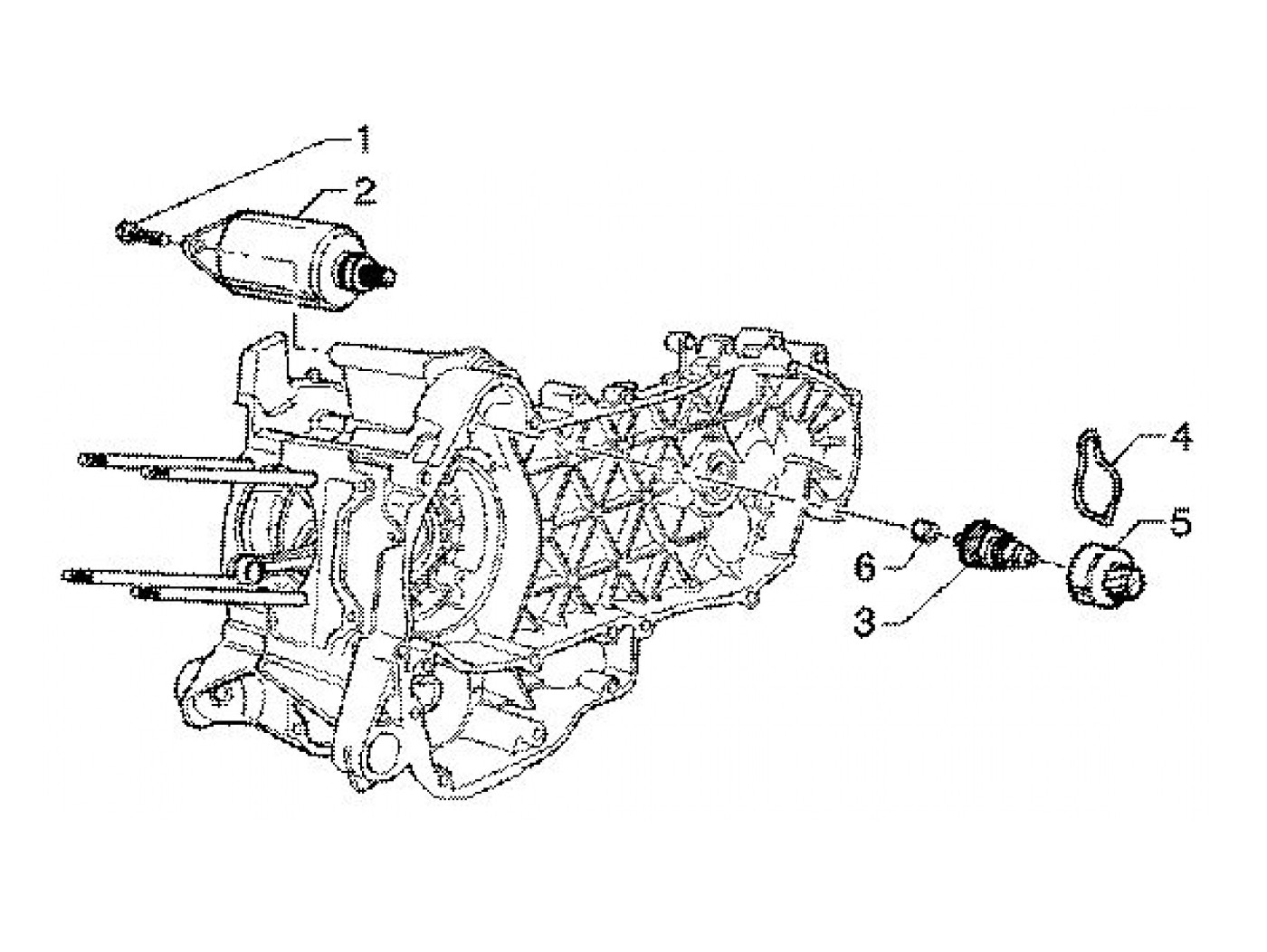 1
2
4
5
6
3