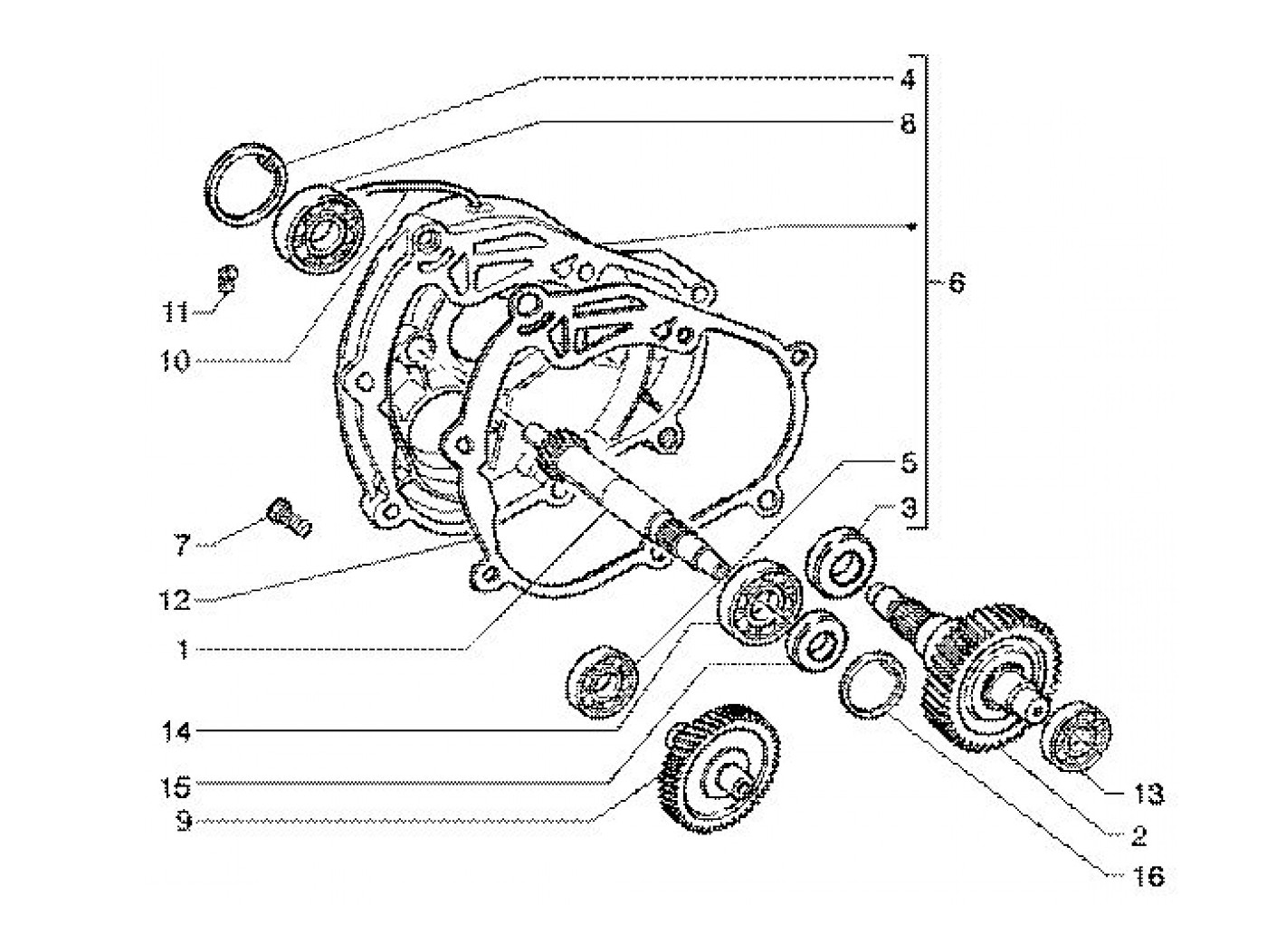 4
8
6
11
10
5
3
7
12
1
14
15
9
13
2
16