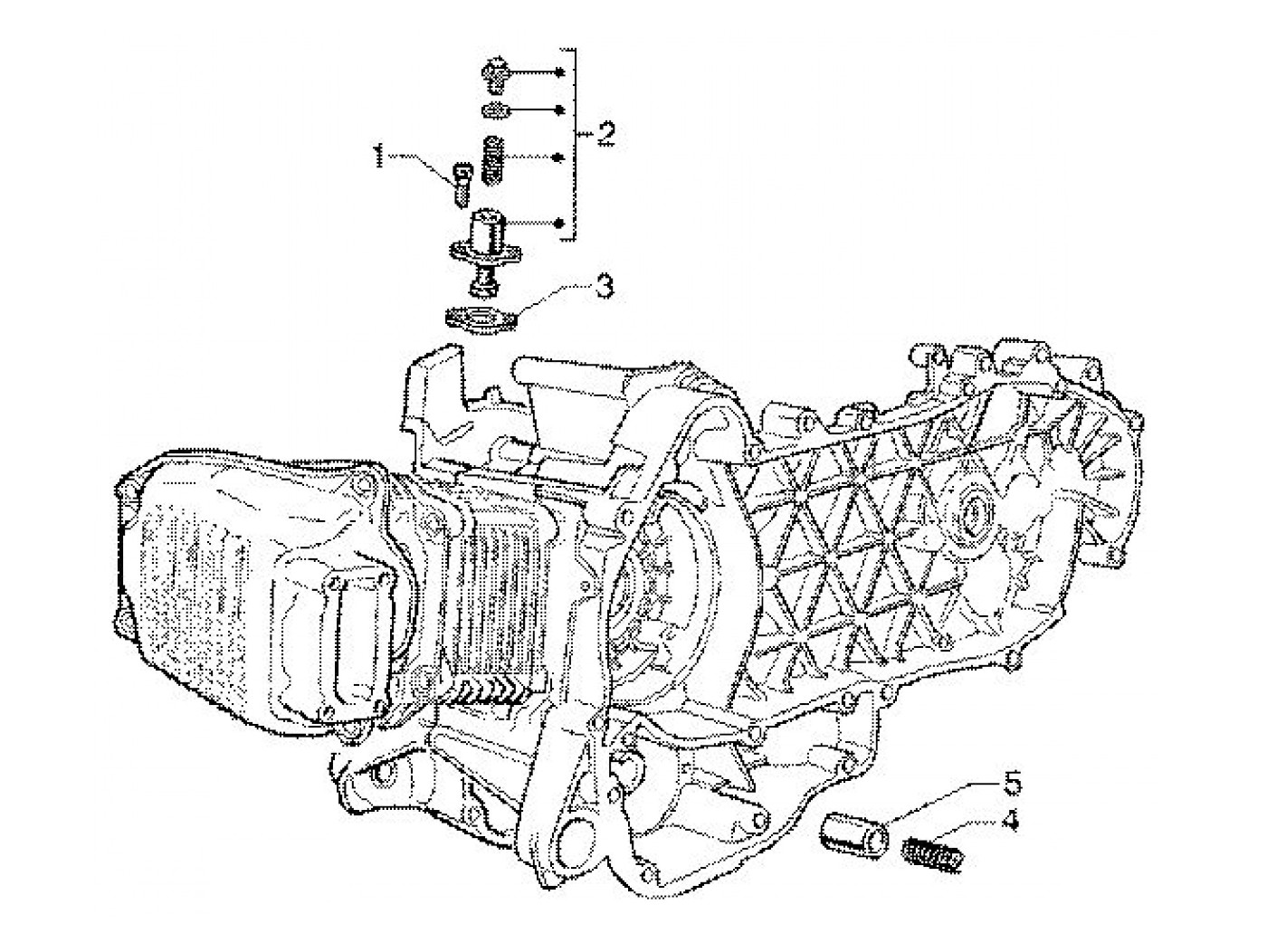 1
2
3
5
4