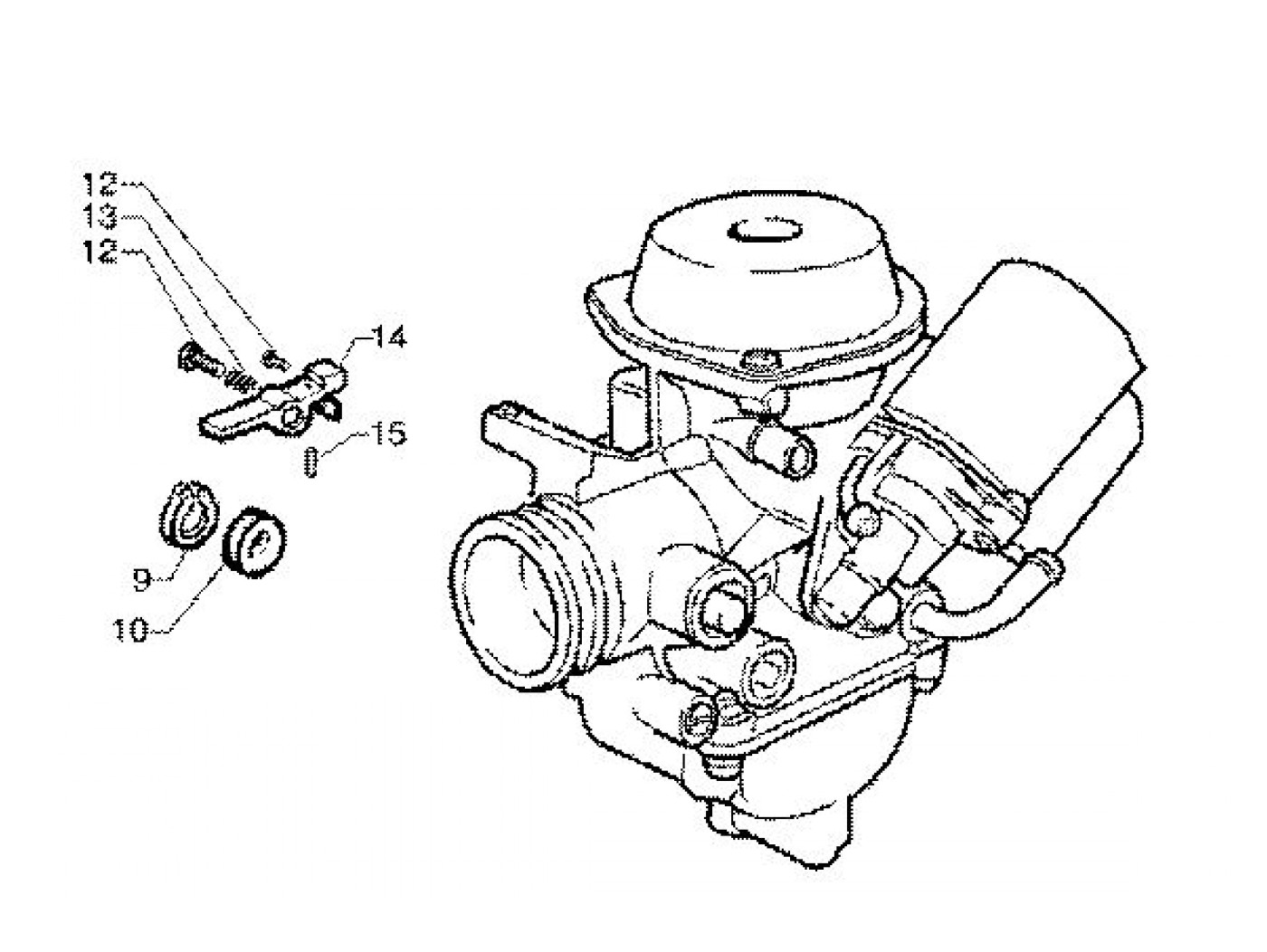 12
13
12
14
15
9
10