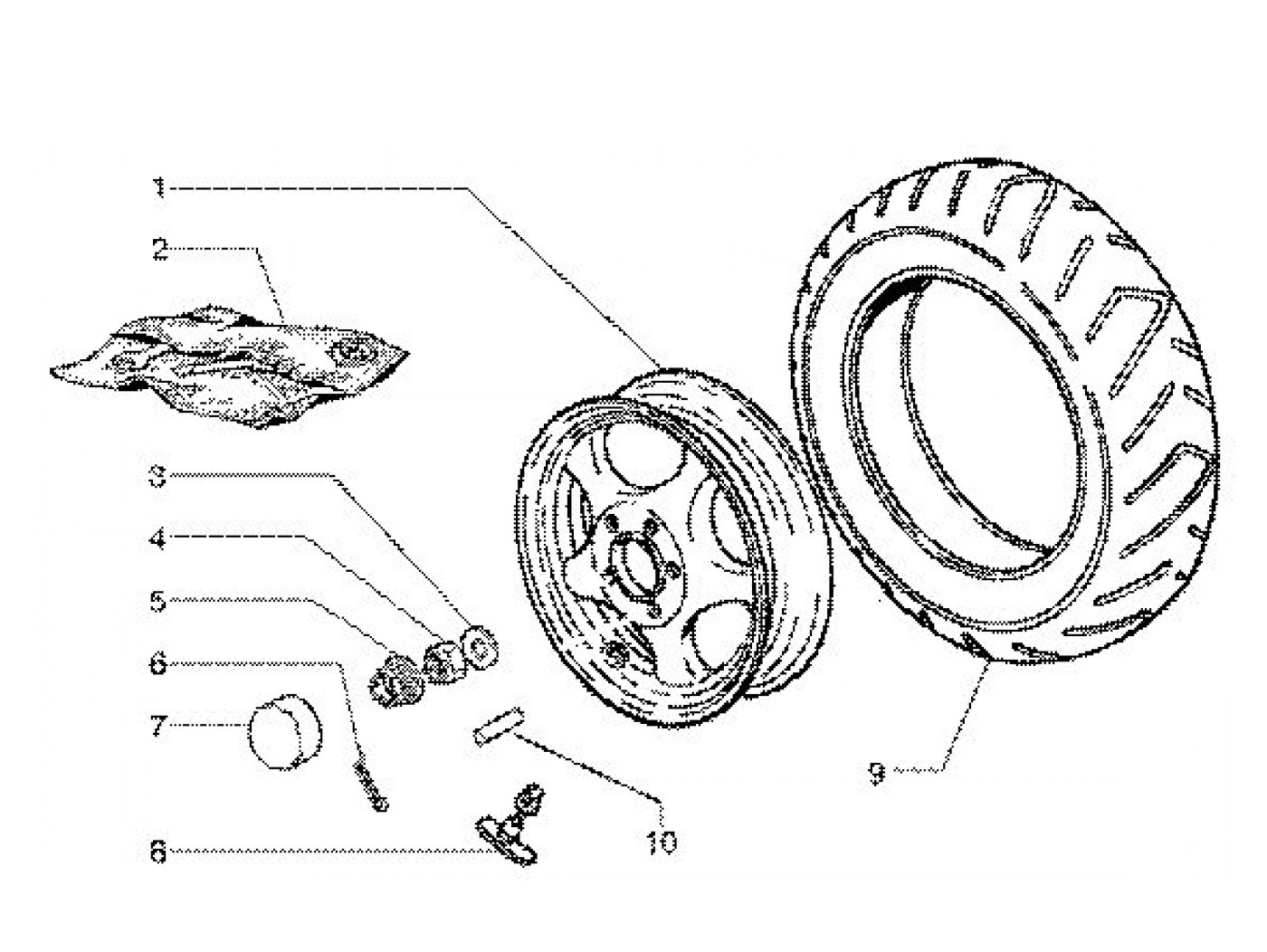 1
2
3
4
5
6
7
6
10
9