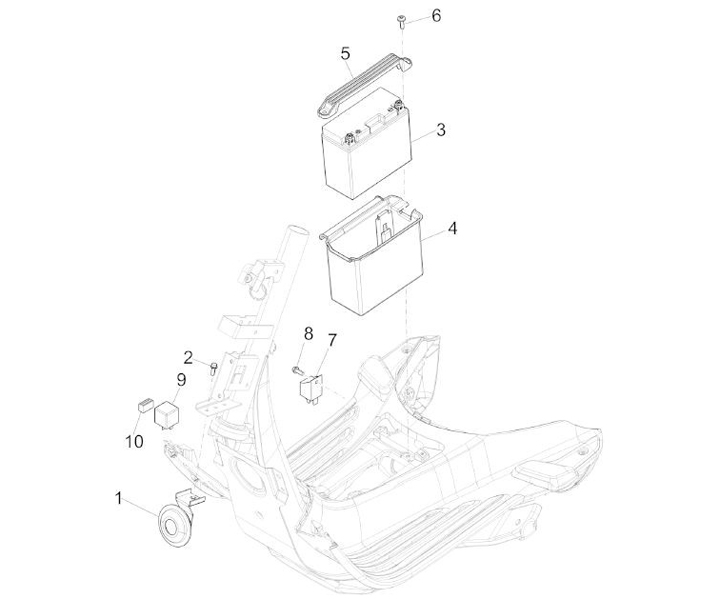 6
5
3
4
8
7
2
9
10
1