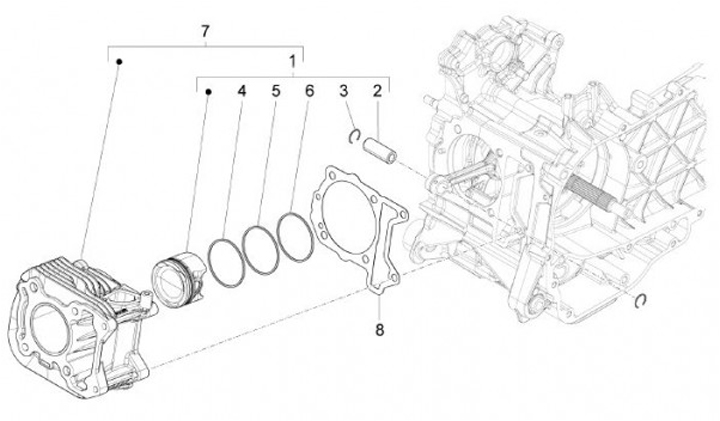 7
1
4
5
6
3
2
8