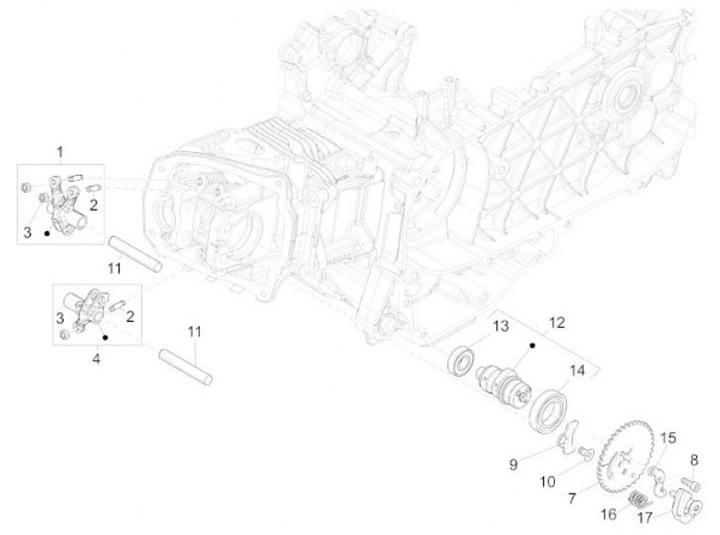 1
2
3
11
3
2
4
11
13
12
14
9
10
7
15
8
16
17