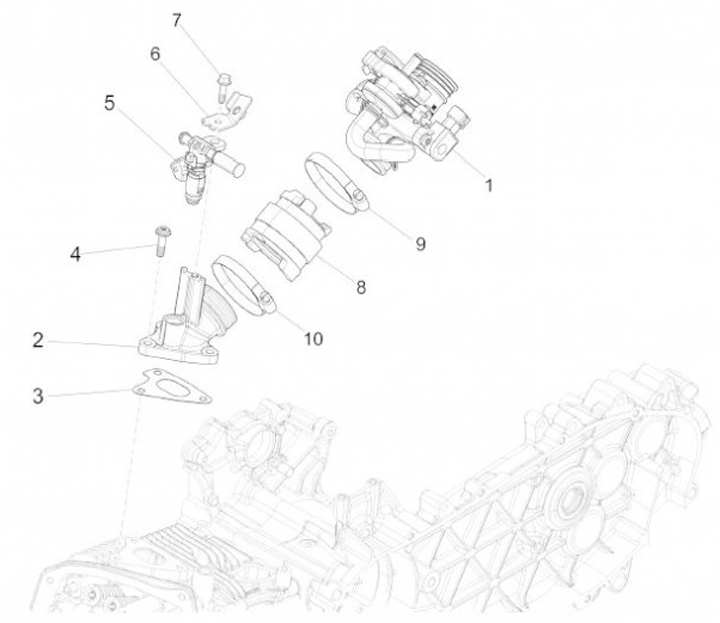 7
6
5
1
9
4
8
10
2
3