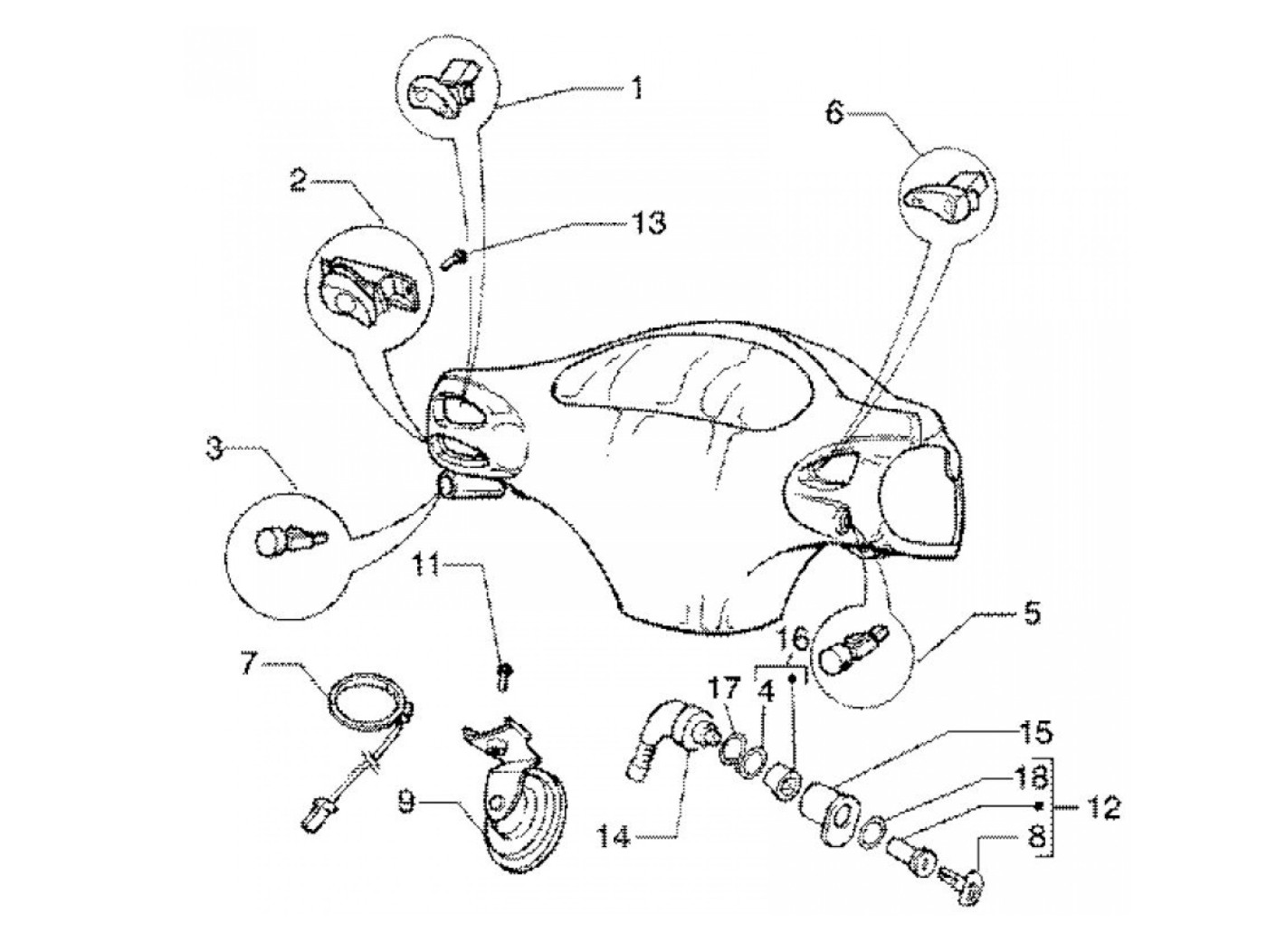 1
6
2
13
3
11
5
16
7
17
4
15
18
12
9
14
8