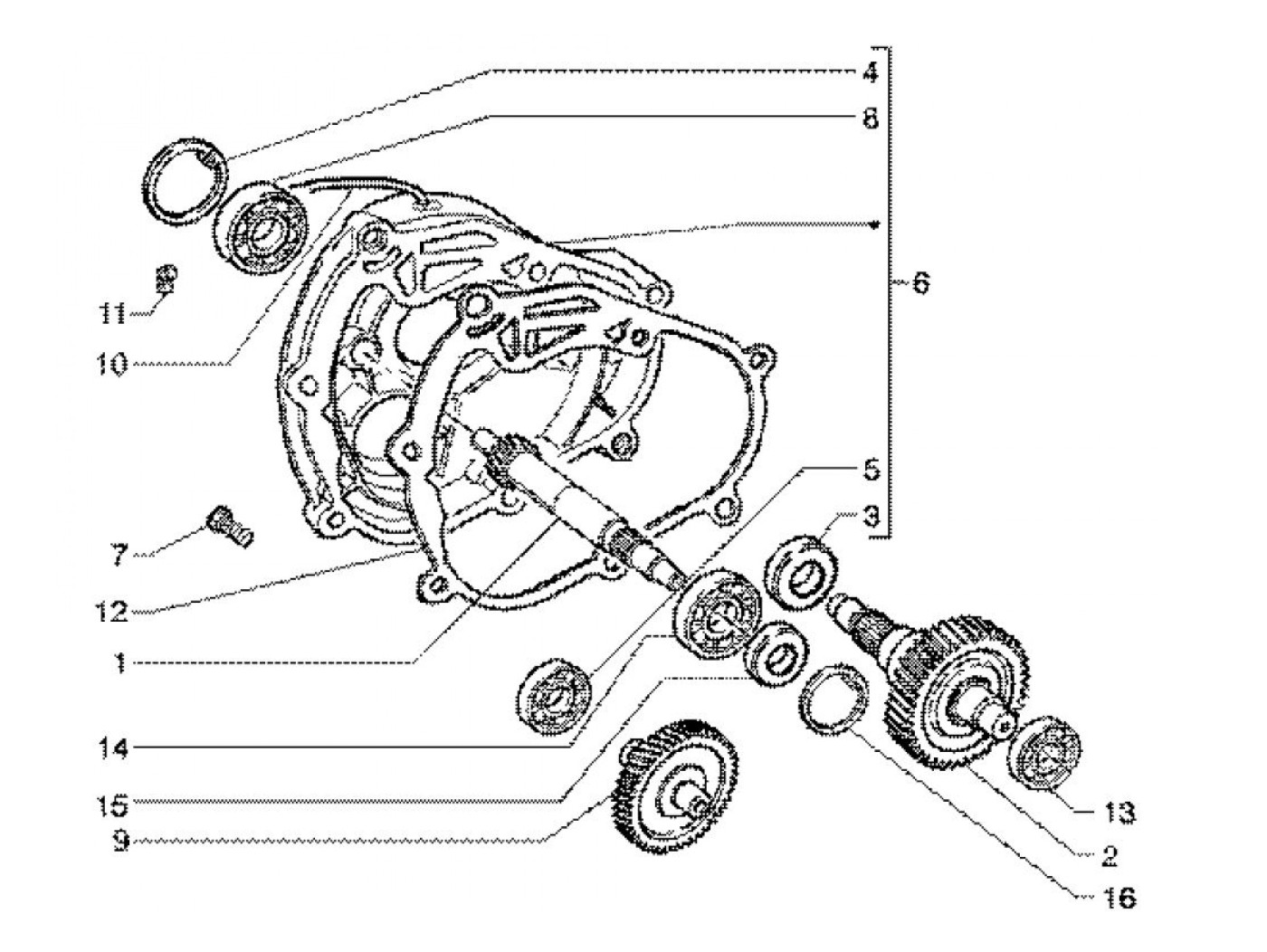 4
8
6
11
10
5
3
7
12
1
14
15
9
13
2
16