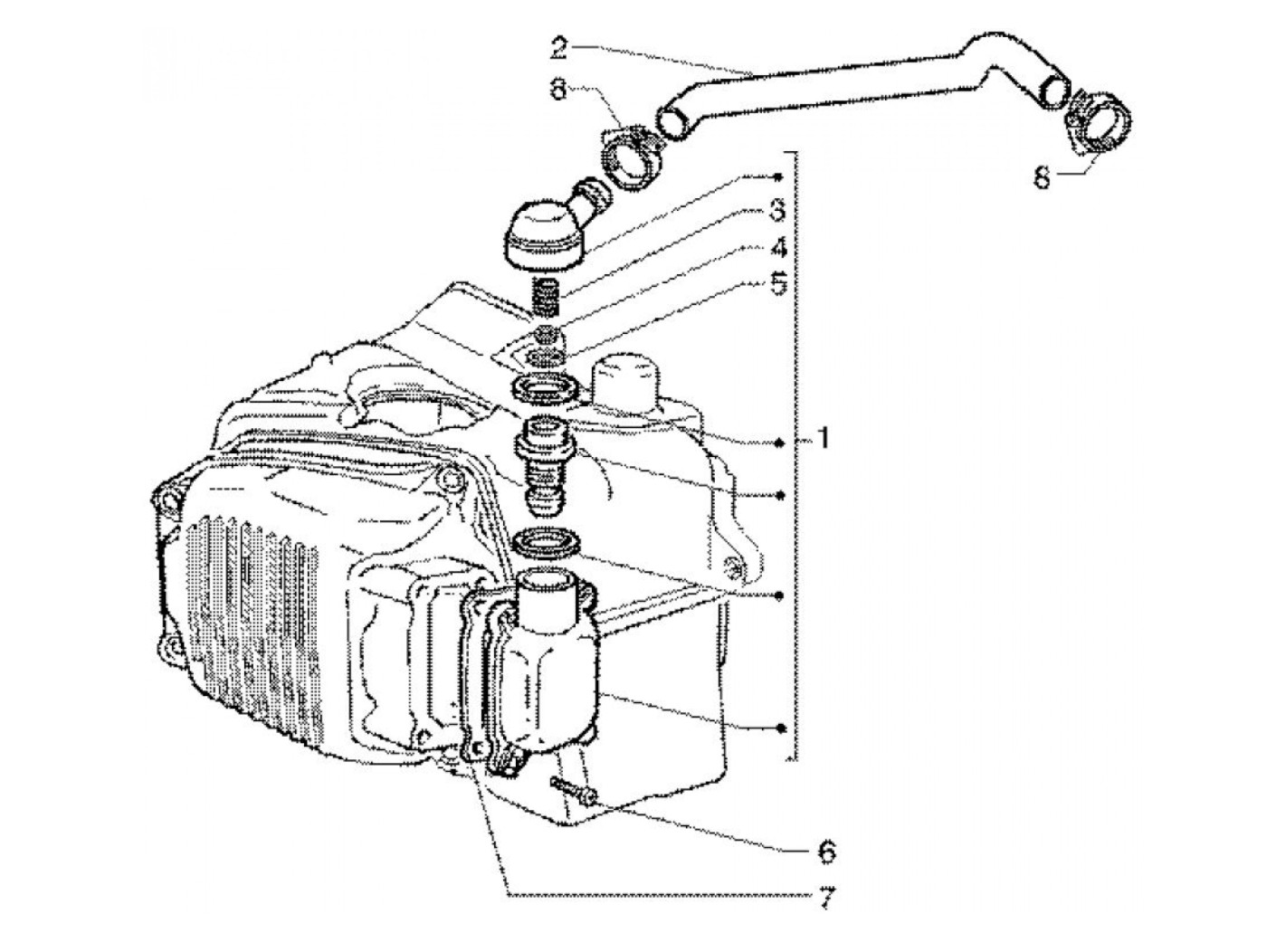 2
8
8
3
4
5
1
6
7