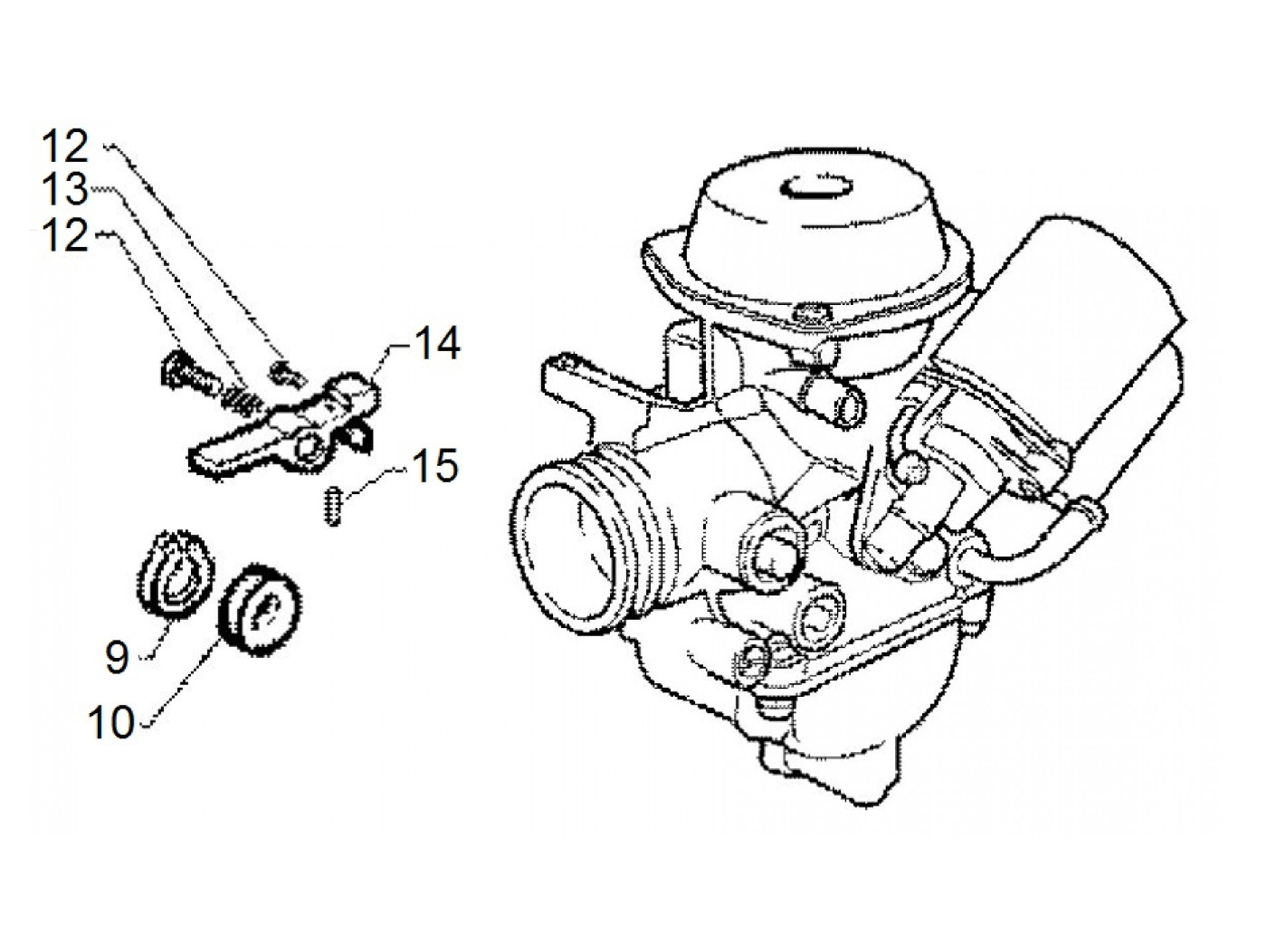 12
13
12
14
15
9
10