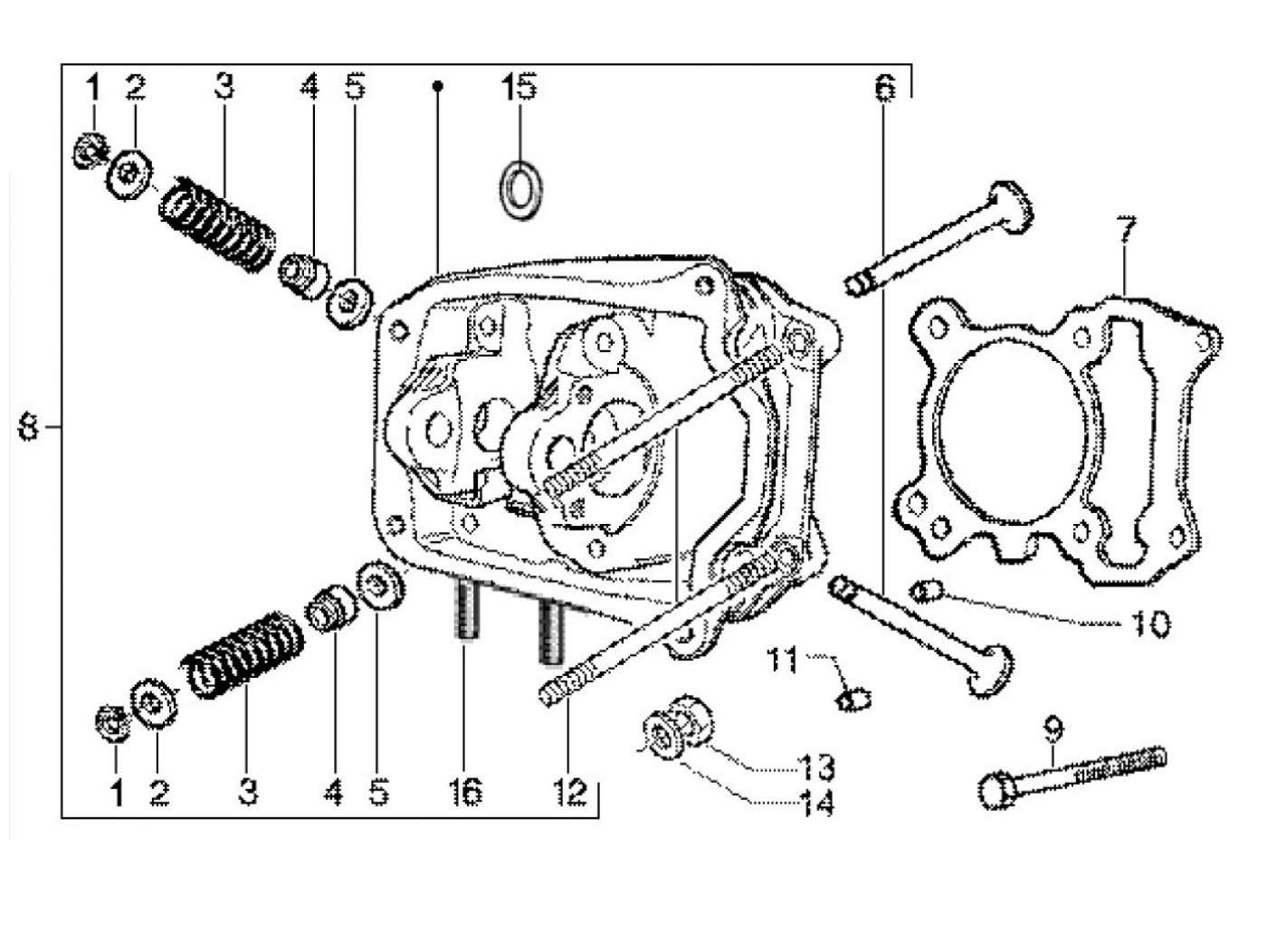 1
2
3
4
5
15
6
7
8
10
11
9
13
14
1
2
3
4
5
16
12