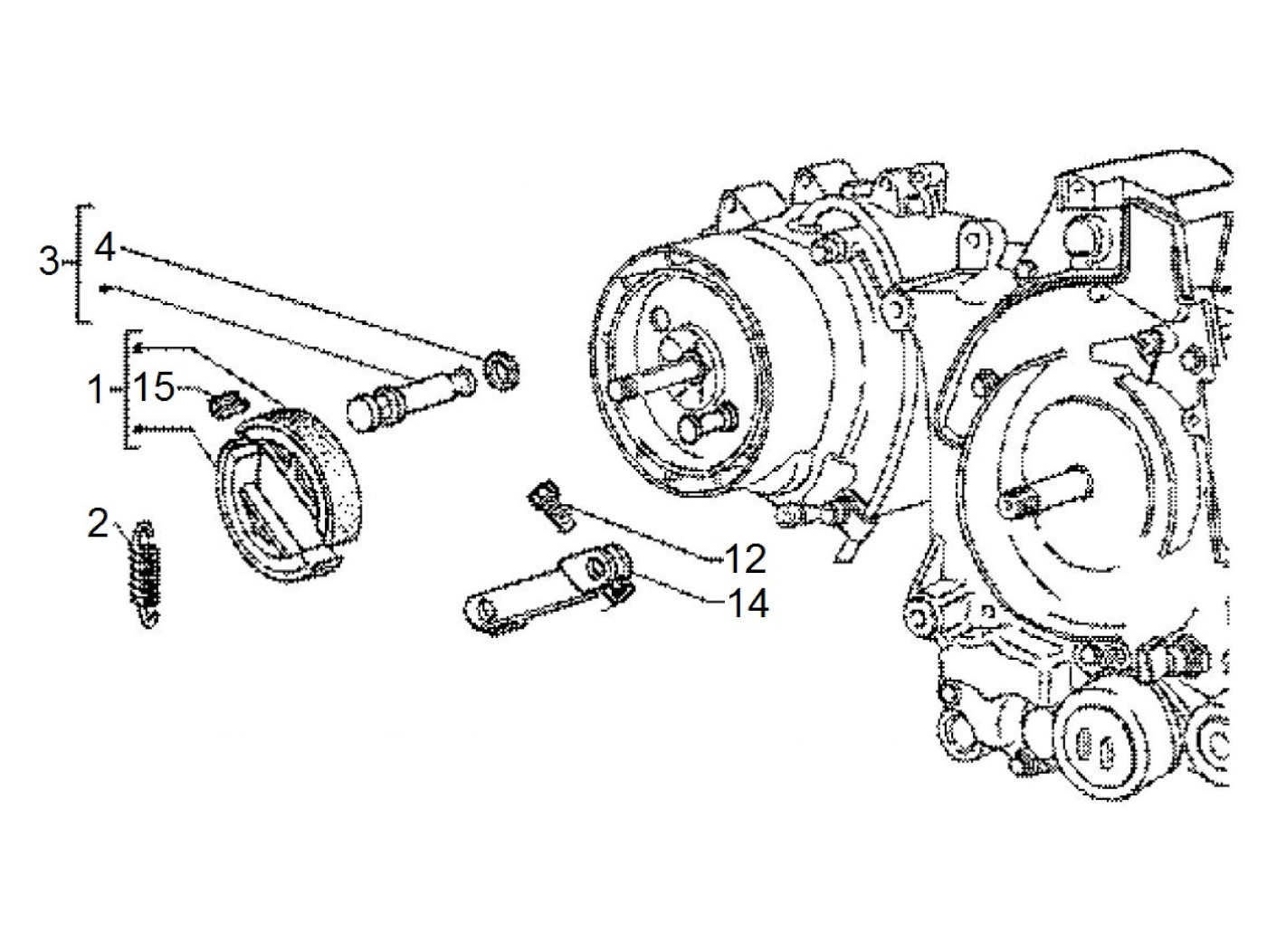 3
4
1
15
2
12
14