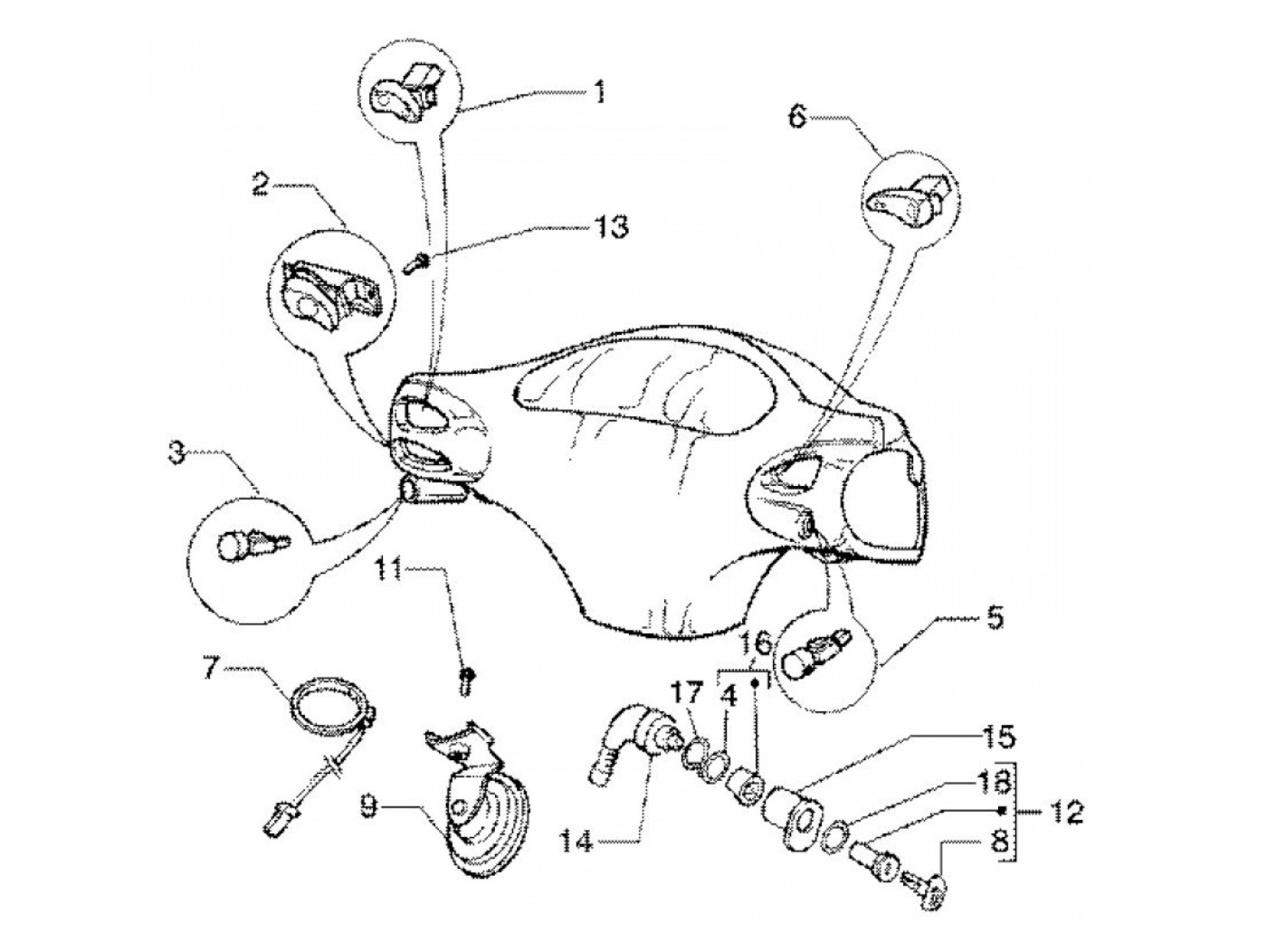 1
6
2
13
3
11
5
16
7
17
4
15
18
12
9
14
8