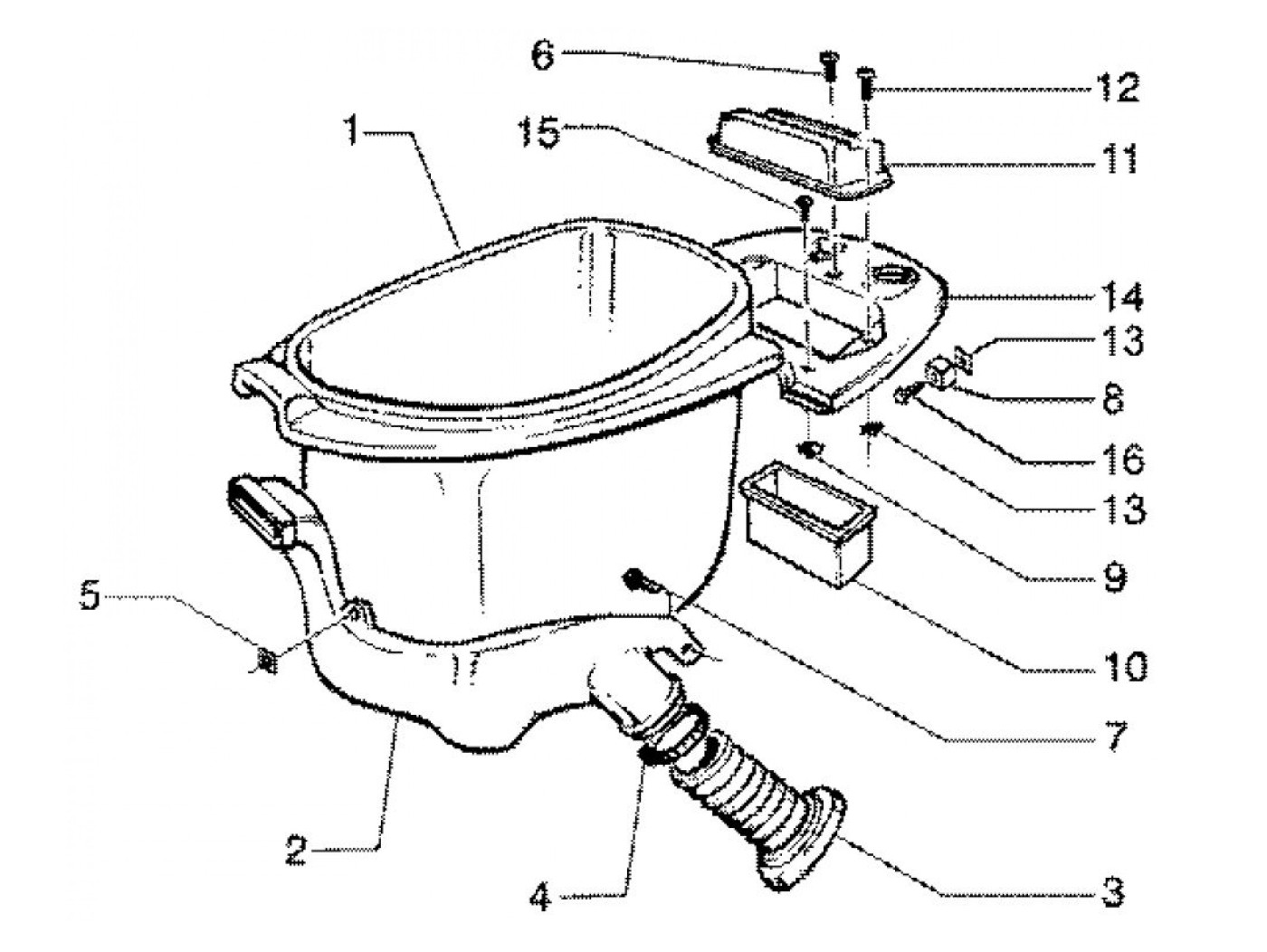 6
12
1
15
11
14
13
8
16
13
9
5
10
7
2
4
3