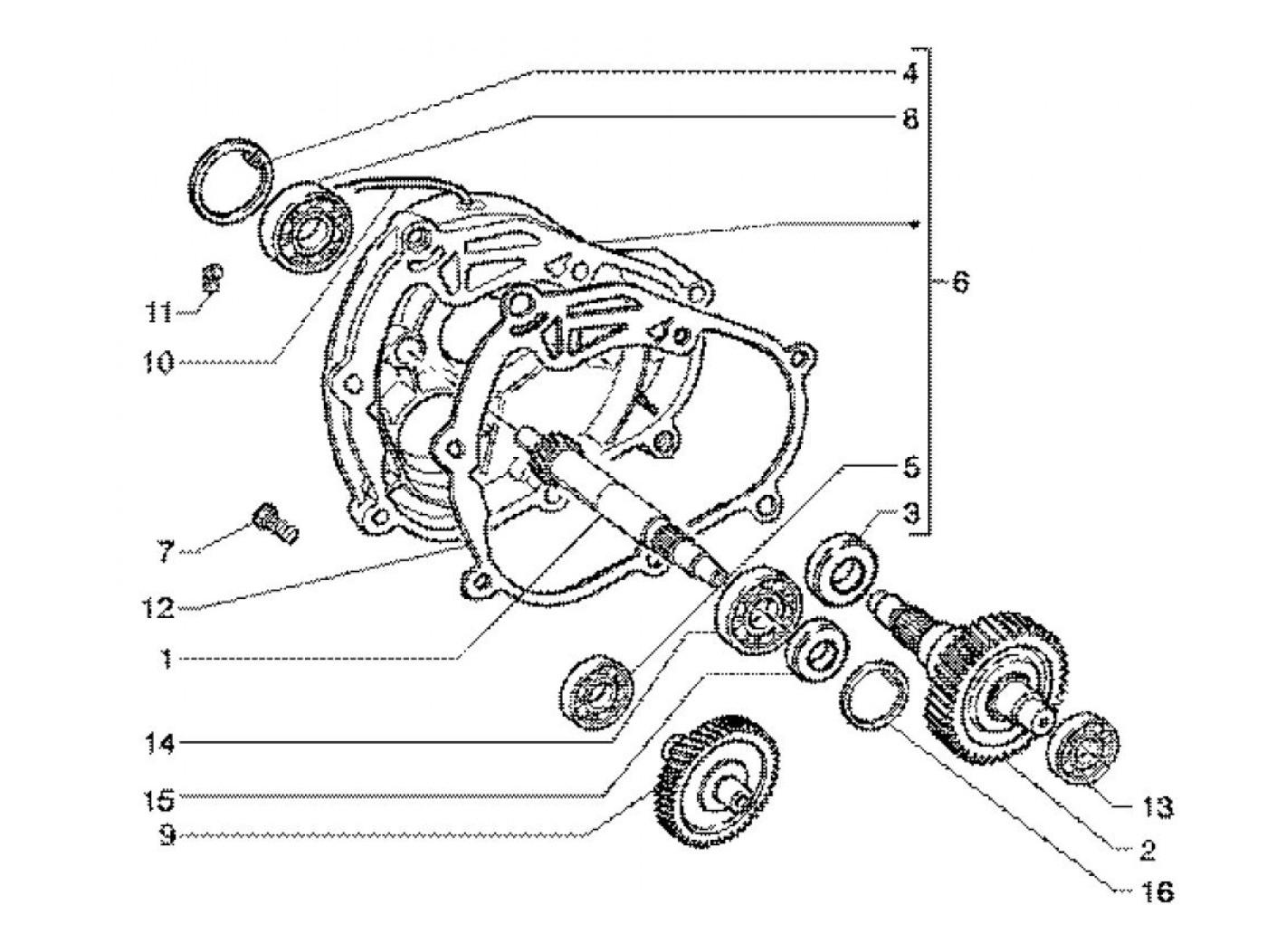 4
8
6
11
10
5
3
7
12
1
14
15
9
13
2
16