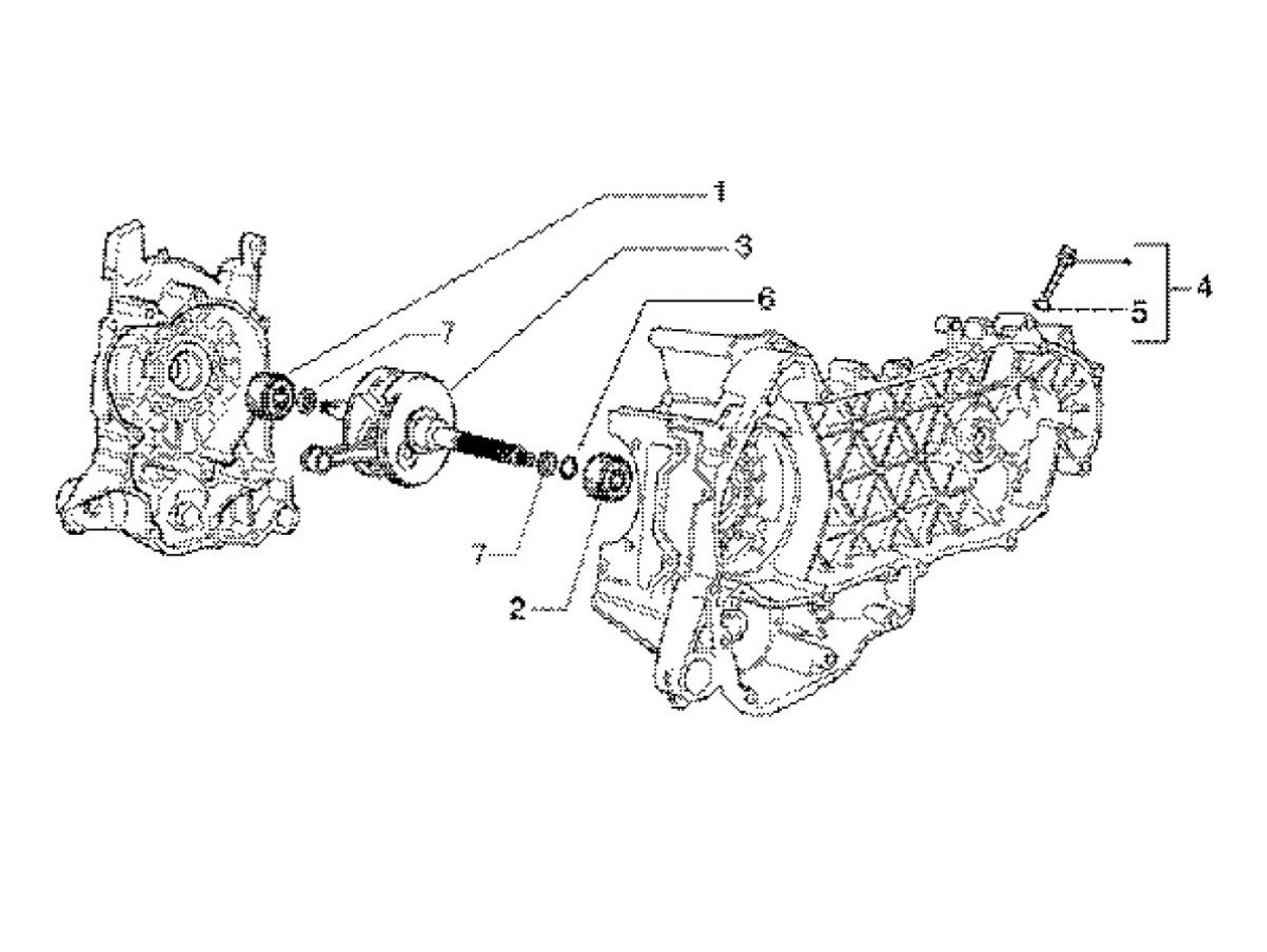 1
3
6
4
5
7
7
2