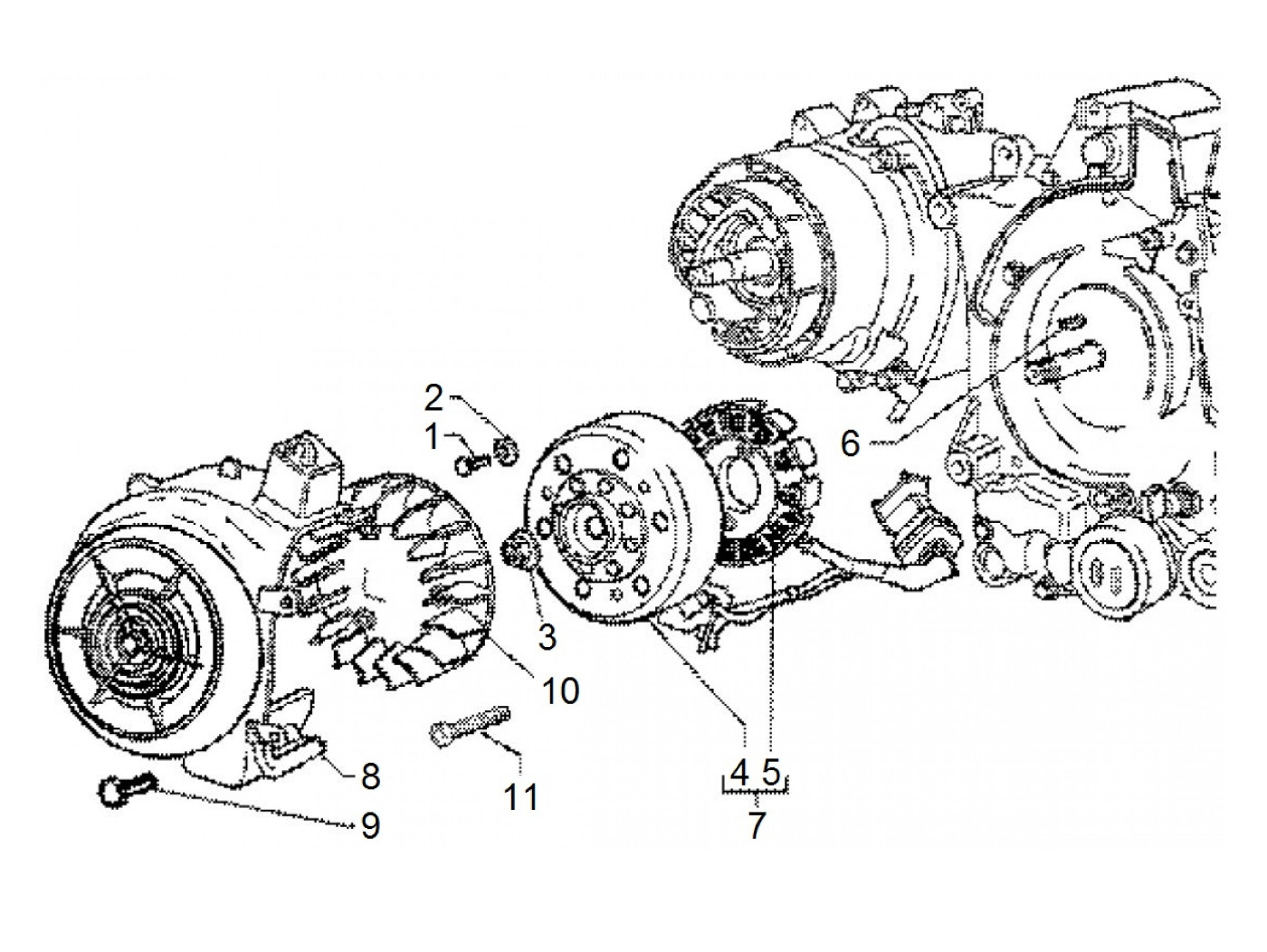 2
1
6
3
10
8
9
11
4 5
7